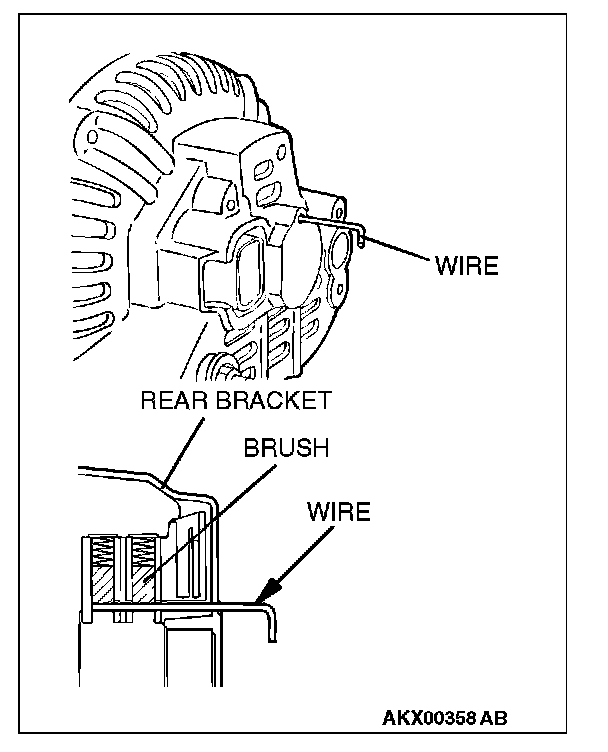 WIRE

REAR BRACKET

BRUSH

WIRE

AKX00358 AB