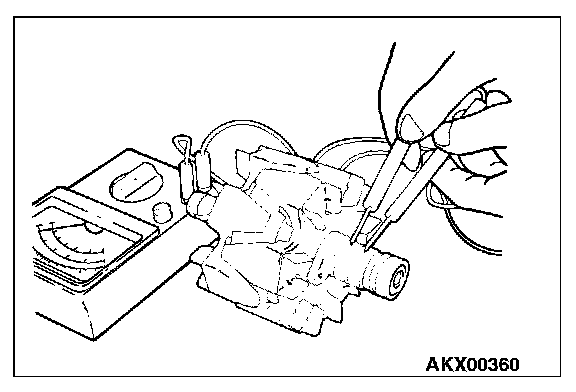 AKX00360