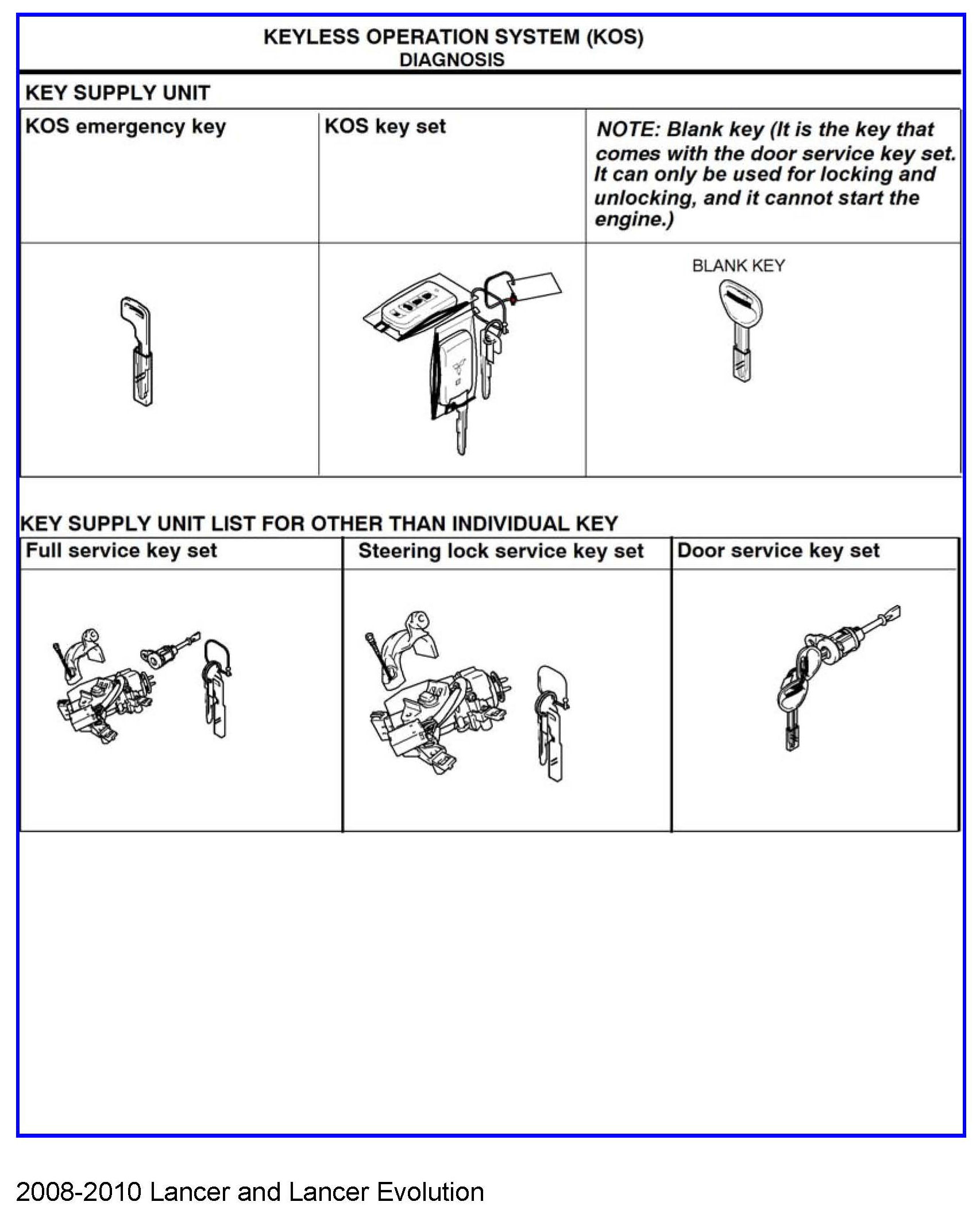 KEYLESS OPERATION SYSTEM (KOS)
DIAGNOSIS

KEY SUPPLY UNIT

| KOS emergency key | KOS key set | NOTE: Blank key (It is the key that comes with the door service key set. It can only be used for locking and unlocking, and it cannot start the engine.) |
|---|---|---|
| | | BLANK KEY |

KEY SUPPLY UNIT LIST FOR OTHER THAN INDIVIDUAL KEY

| Full service key set | Steering lock service key set | Door service key set |
|---|---|---|
| | | |

2008-2010 Lancer and Lancer Evolution