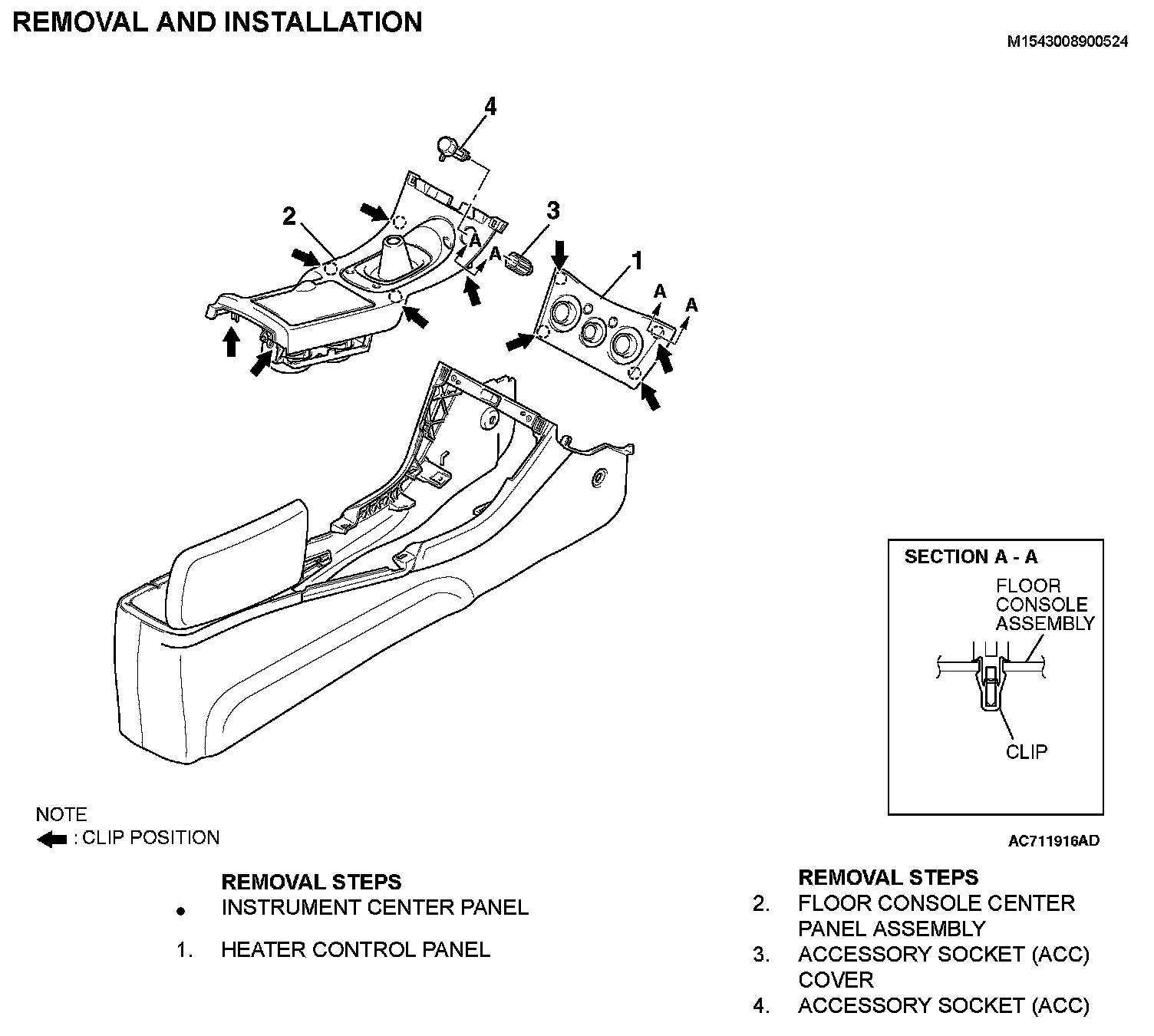 REMOVAL AND INSTALLATION

M1543008900524

4

2

3

A

A

1

A

A

SECTION A - A

FLOOR CONSOLE ASSEMBLY

CLIP

NOTE
: CLIP POSITION

AC711916AD

REMOVAL STEPS
• INSTRUMENT CENTER PANEL
1. HEATER CONTROL PANEL

REMOVAL STEPS
2. FLOOR CONSOLE CENTER PANEL ASSEMBLY
3. ACCESSORY SOCKET (ACC) COVER
4. ACCESSORY SOCKET (ACC)