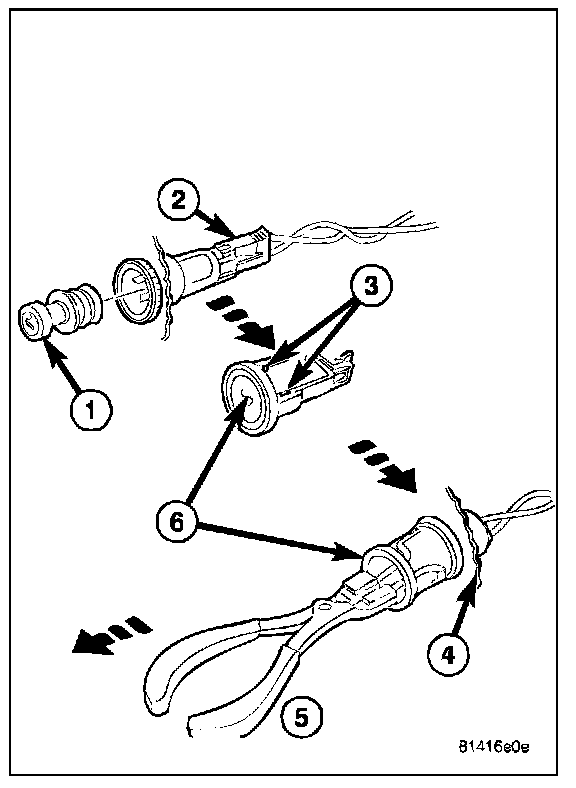 2
3
1
6
4
5
81416e0e