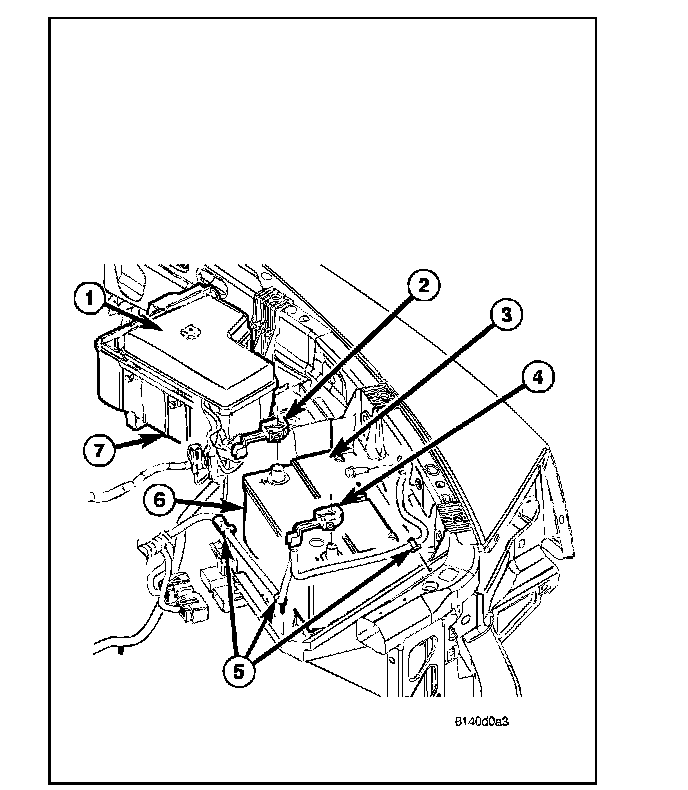 1
2
3
4
7
6
5
8140d0a3