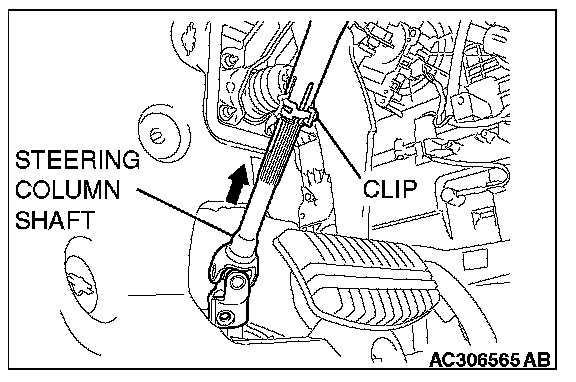 STEERING COLUMN SHAFT

CLIP

AC306565 AB