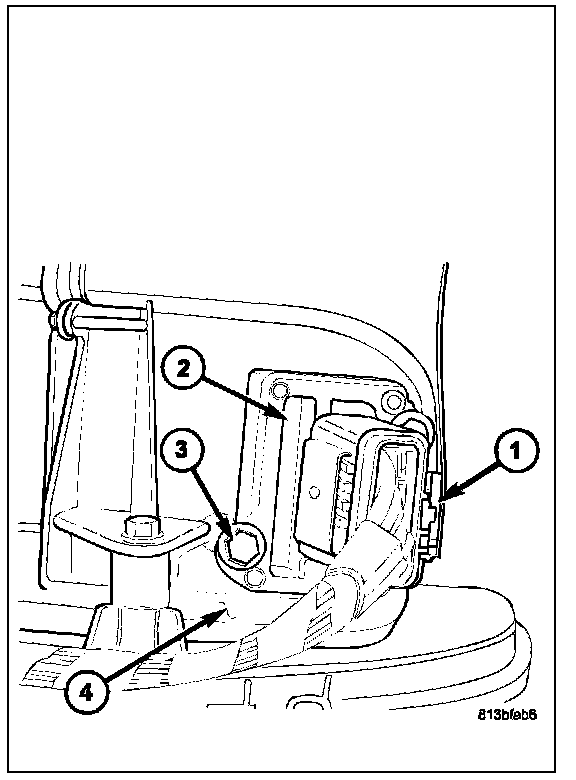 2
3
1
4
813bfab6