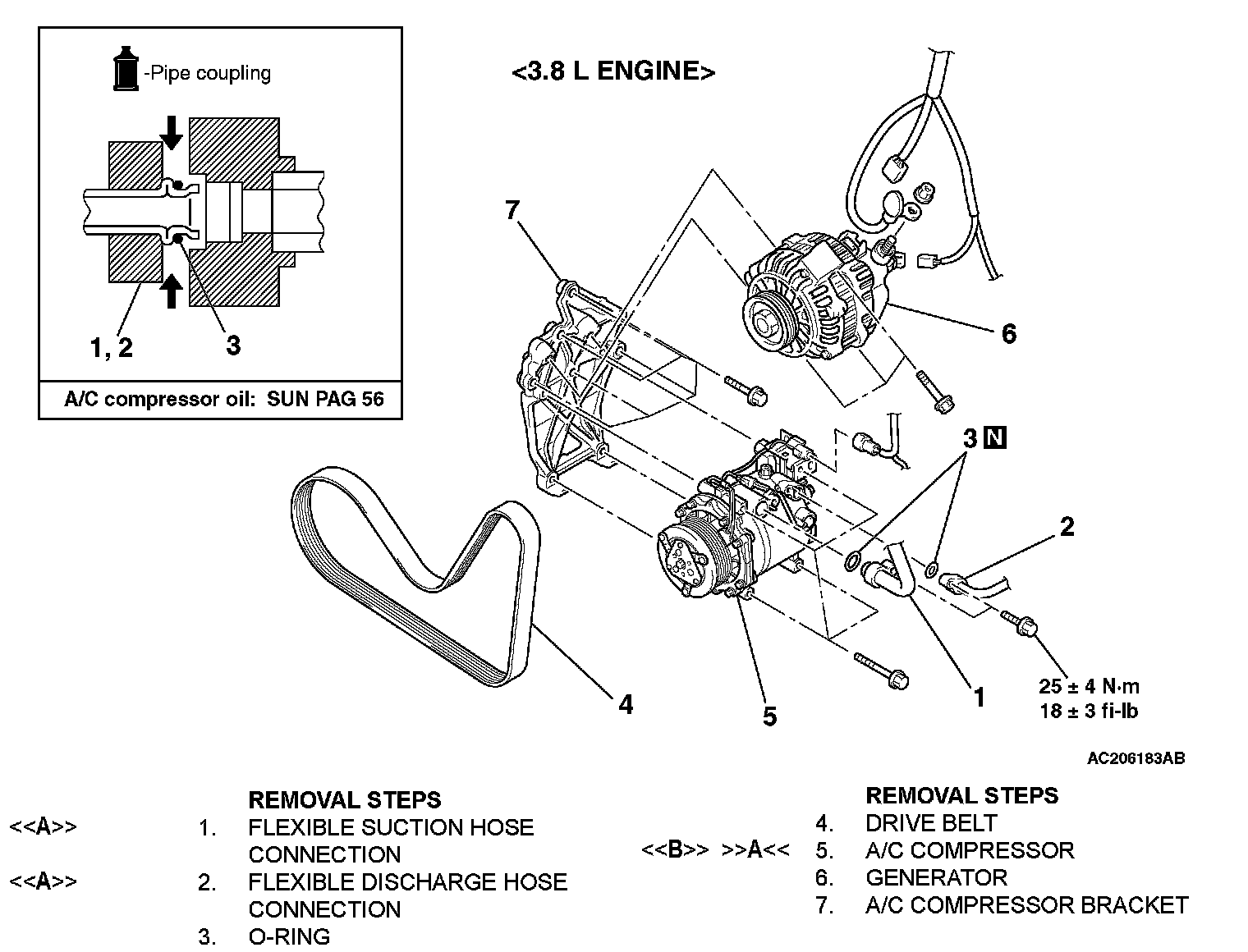 -Pipe coupling

1, 2

3

A/C compressor oil: SUN PAG 56

<3.8 L ENGINE>

7

6

3 N

2

4

5

1

25 ± 4 N·m
18 ± 3 fi-lb

AC206183AB

REMOVAL STEPS

<<A>> 1. FLEXIBLE SUCTION HOSE CONNECTION

<<A>> 2. FLEXIBLE DISCHARGE HOSE CONNECTION

3. O-RING

REMOVAL STEPS

4. DRIVE BELT

<<B>> >>A<< 5. A/C COMPRESSOR

6. GENERATOR

7. A/C COMPRESSOR BRACKET