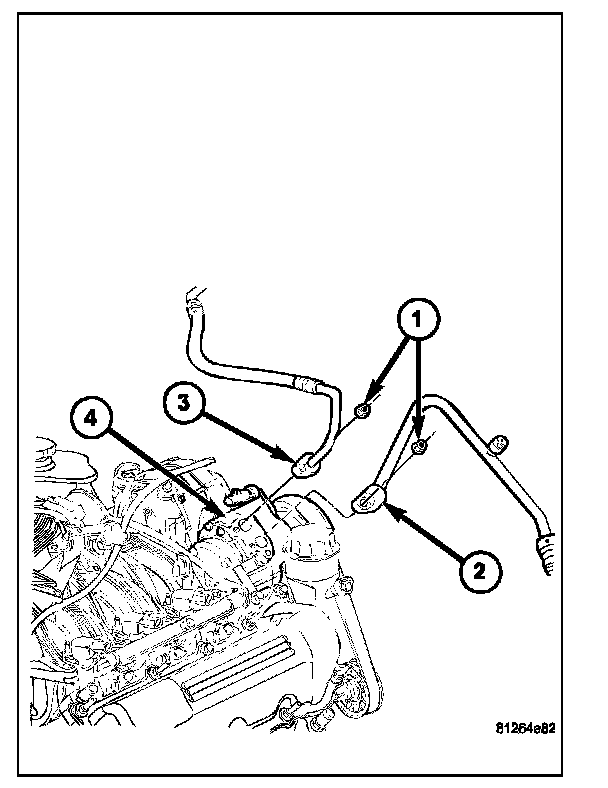 1
3
4
2
81264e82