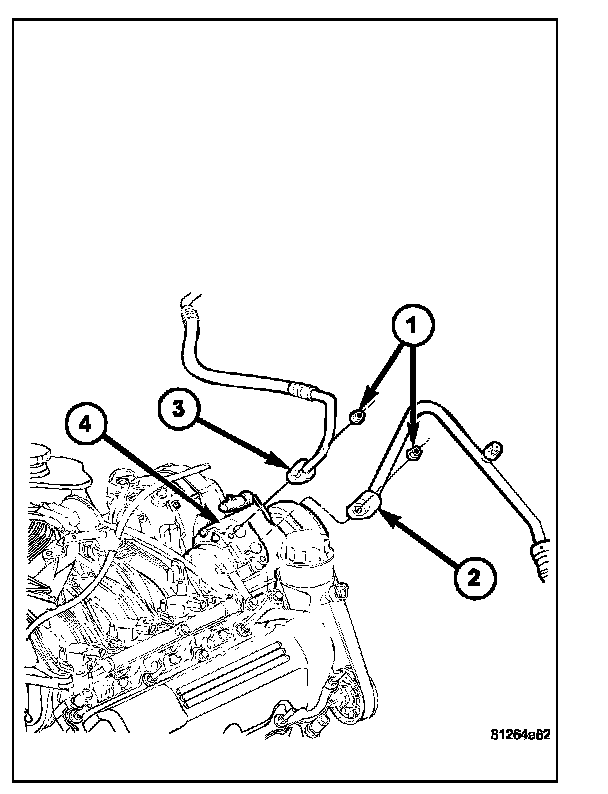 1
3
4
2
81264a62