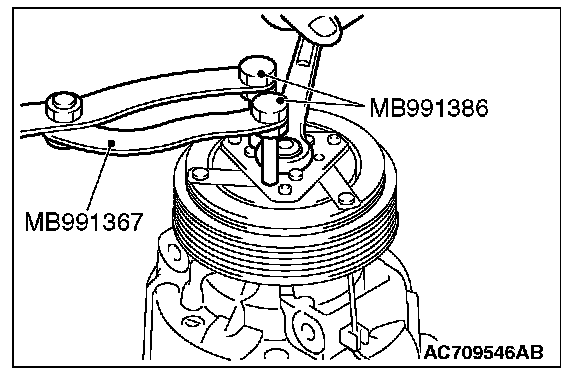 MB991386

MB991367

AC709546AB