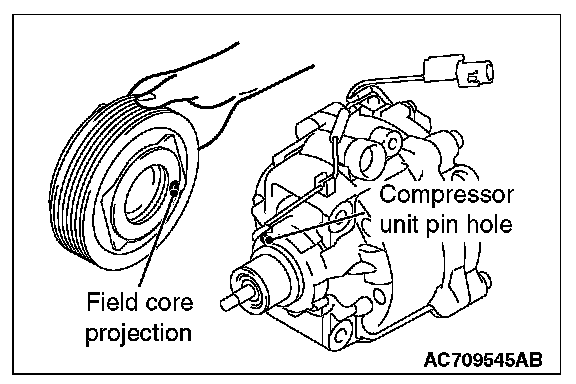 Compressor unit pin hole

Field core projection

AC709545AB