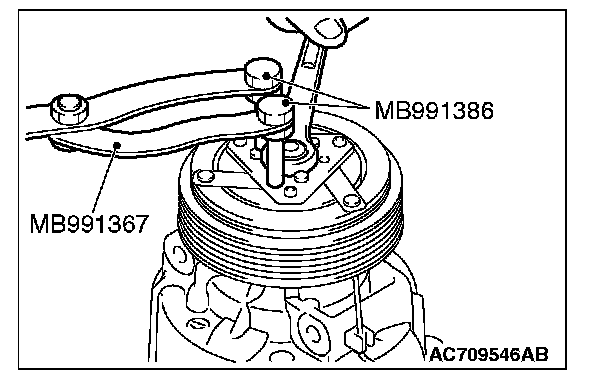 MB991386

MB991367

AC709546AB