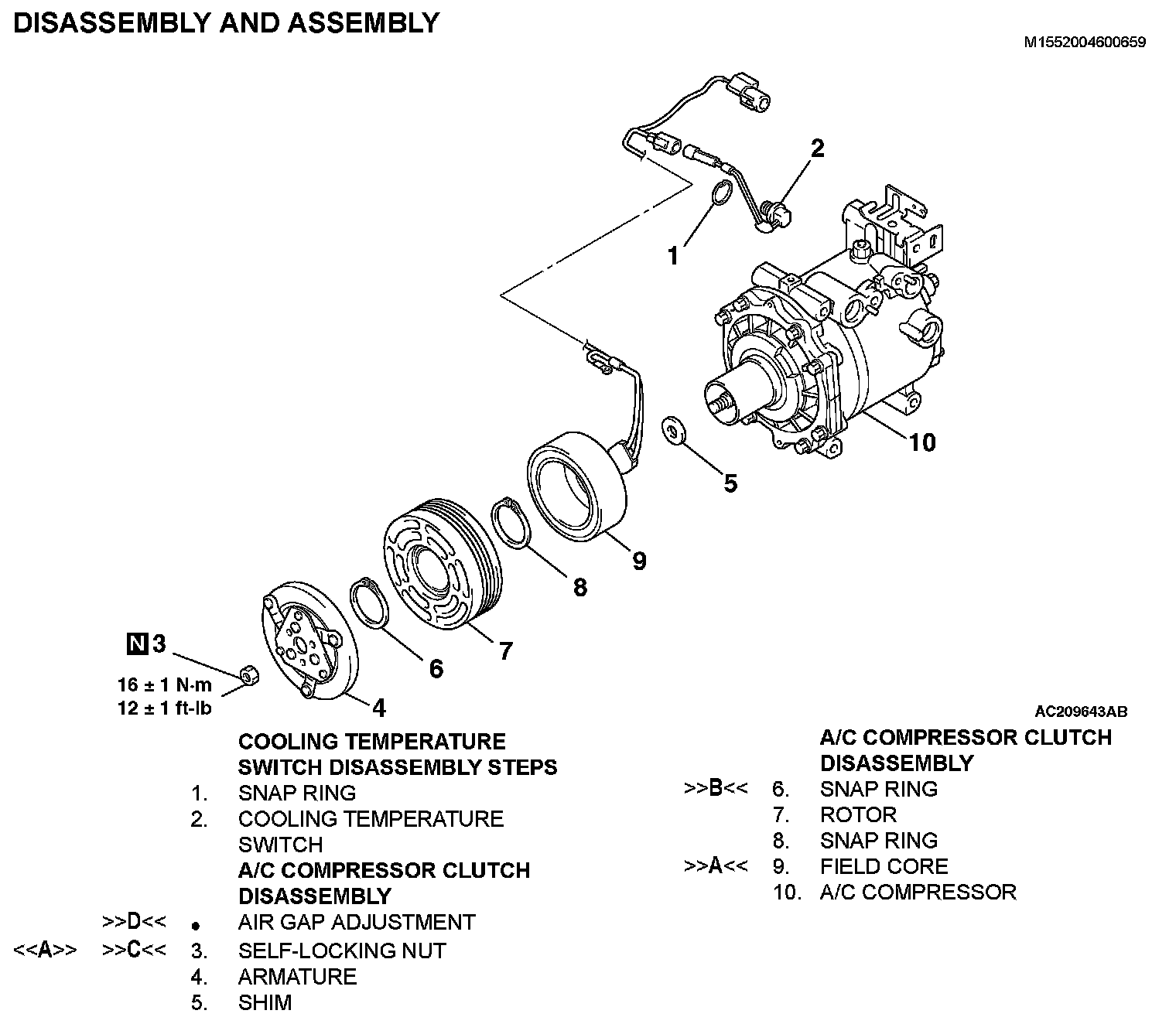 DISASSEMBLY AND ASSEMBLY

M1552004600659

2

1

10

5

9

8

7

6

N 3

16 ± 1 N·m
12 ± 1 ft-lb

4

AC209643AB

COOLING TEMPERATURE SWITCH DISASSEMBLY STEPS
1. SNAP RING
2. COOLING TEMPERATURE SWITCH
A/C COMPRESSOR CLUTCH DISASSEMBLY
>>D<< • AIR GAP ADJUSTMENT
<<A>> >>C<< 3. SELF-LOCKING NUT
4. ARMATURE
5. SHIM

A/C COMPRESSOR CLUTCH DISASSEMBLY
>>B<< 6. SNAP RING
7. ROTOR
8. SNAP RING
>>A<< 9. FIELD CORE
10. A/C COMPRESSOR