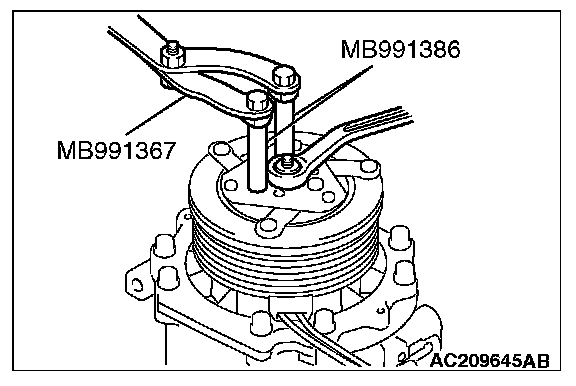 MB991386

MB991367

AC209645AB