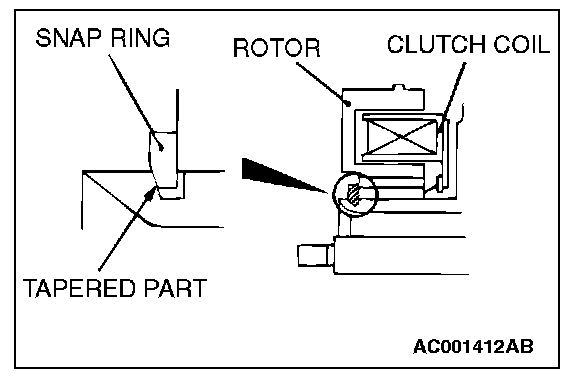 SNAP RING
ROTOR
CLUTCH COIL
TAPERED PART
AC001412AB