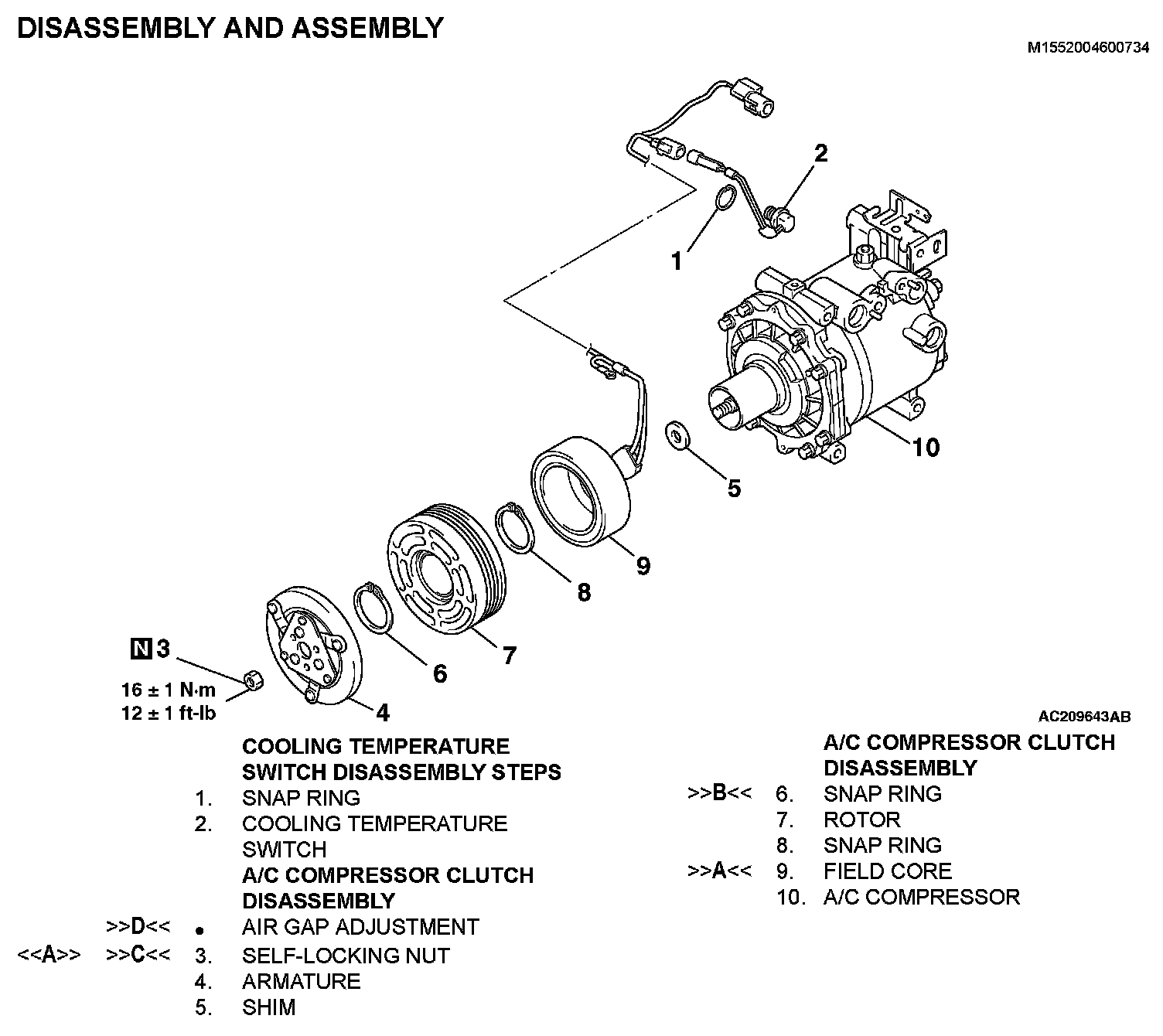 DISASSEMBLY AND ASSEMBLY

M1552004600734

2
1
10
5
9
8
7
6
N 3
16 ± 1 N·m
12 ± 1 ft-lb
4

AC209643AB

COOLING TEMPERATURE SWITCH DISASSEMBLY STEPS
1. SNAP RING
2. COOLING TEMPERATURE SWITCH
A/C COMPRESSOR CLUTCH DISASSEMBLY
>>D<< • AIR GAP ADJUSTMENT
<<A>> >>C<< 3. SELF-LOCKING NUT
4. ARMATURE
5. SHIM

A/C COMPRESSOR CLUTCH DISASSEMBLY
>>B<< 6. SNAP RING
7. ROTOR
8. SNAP RING
>>A<< 9. FIELD CORE
10. A/C COMPRESSOR