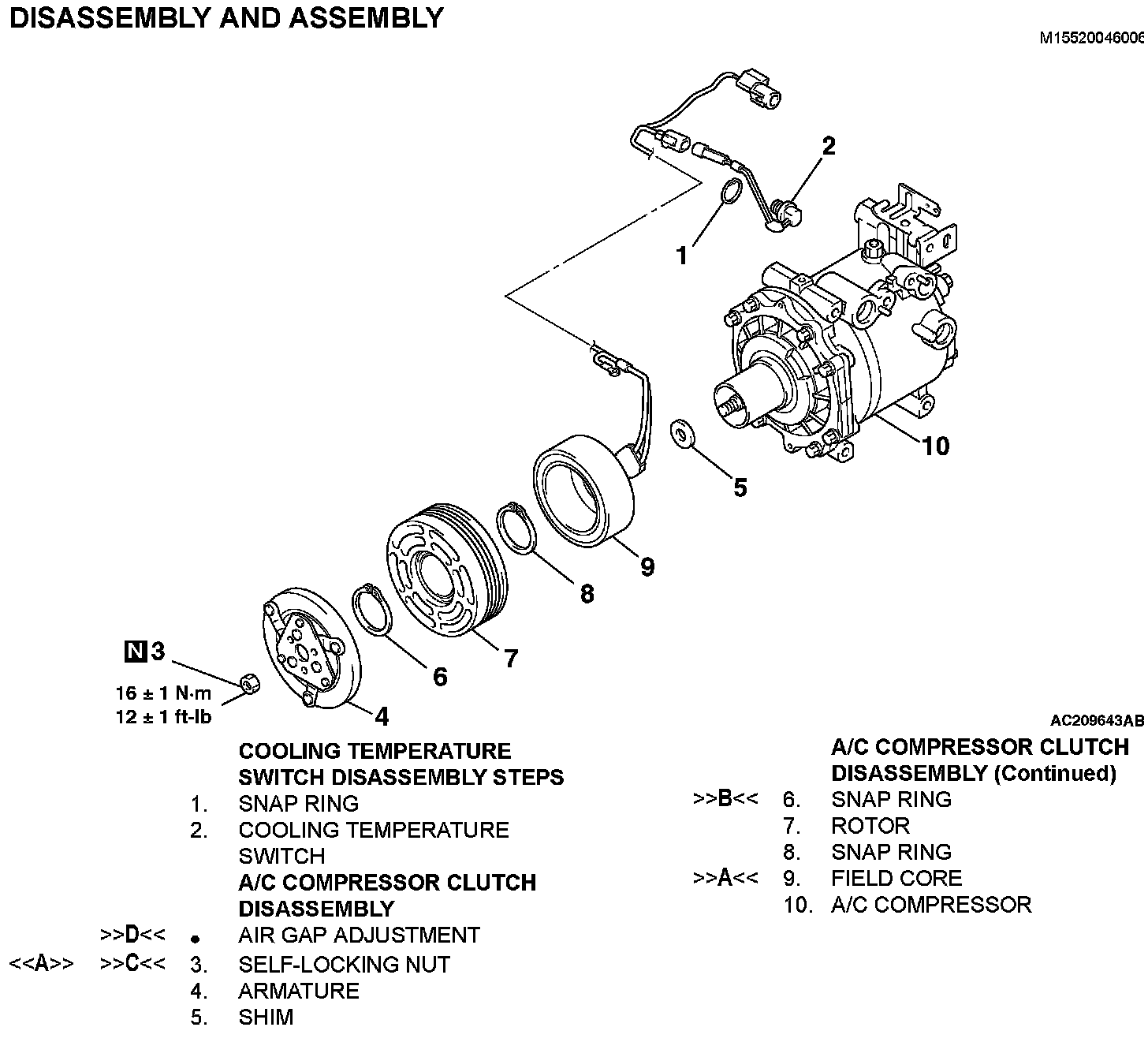 DISASSEMBLY AND ASSEMBLY

M15520046006

2

1

10

5

9

8

7

6

N 3

16 ± 1 N·m
12 ± 1 ft-lb

4

AC209643AB

COOLING TEMPERATURE SWITCH DISASSEMBLY STEPS
1. SNAP RING
2. COOLING TEMPERATURE SWITCH

A/C COMPRESSOR CLUTCH DISASSEMBLY
>>D<< • AIR GAP ADJUSTMENT
<<A>> >>C<< 3. SELF-LOCKING NUT
4. ARMATURE
5. SHIM

A/C COMPRESSOR CLUTCH DISASSEMBLY (Continued)
>>B<< 6. SNAP RING
7. ROTOR
8. SNAP RING
>>A<< 9. FIELD CORE
10. A/C COMPRESSOR