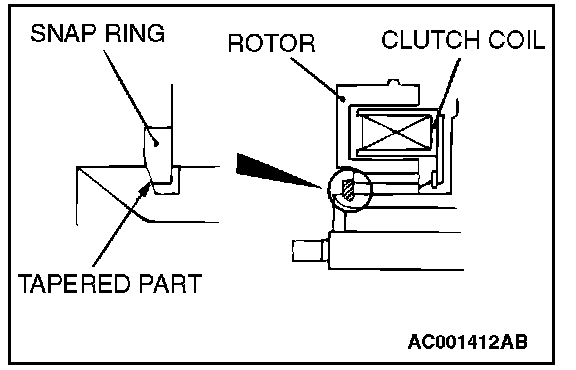 SNAP RING
ROTOR
CLUTCH COIL
TAPERED PART
AC001412AB