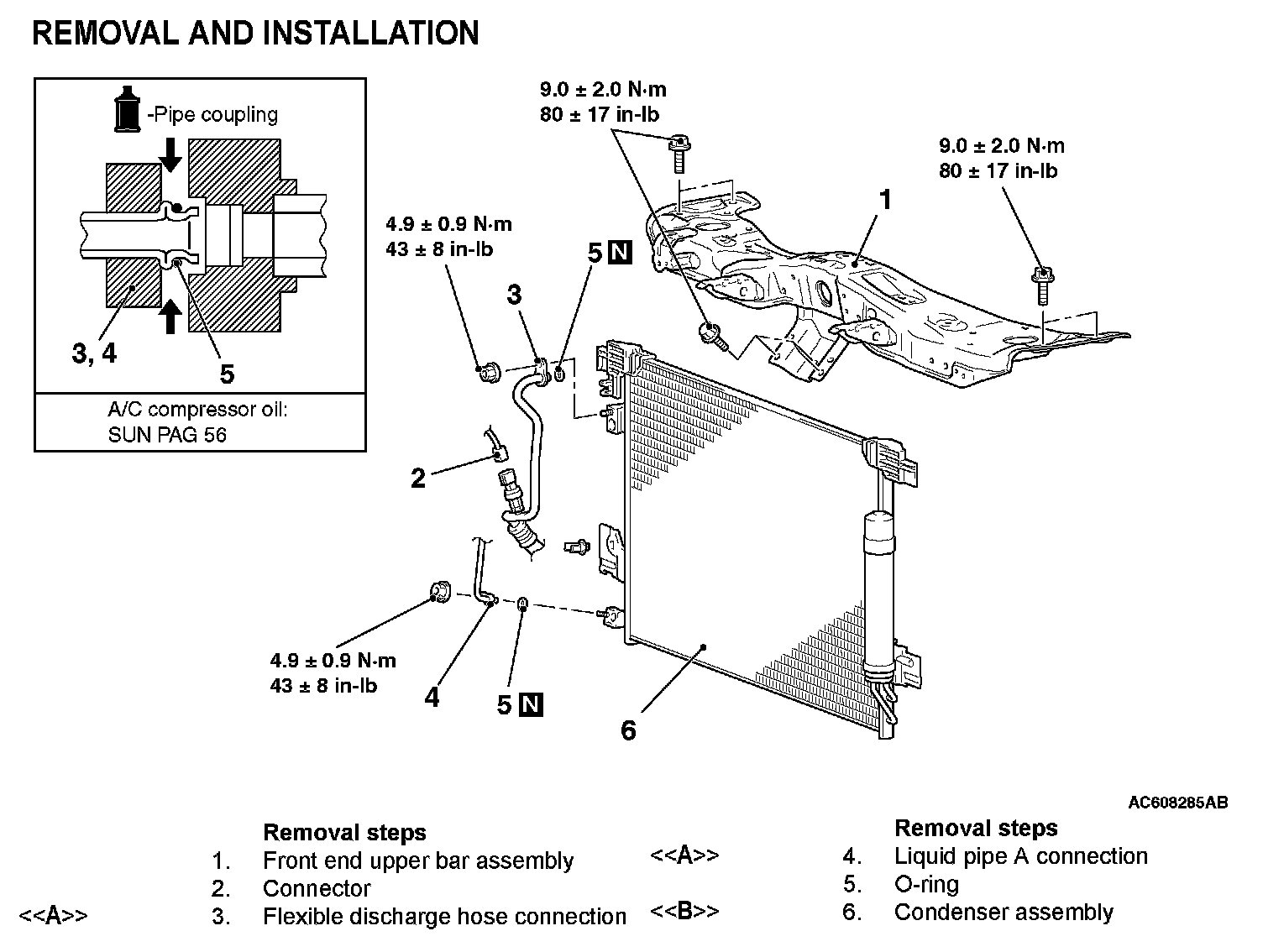 REMOVAL AND INSTALLATION

-Pipe coupling

3, 4

5

A/C compressor oil:
SUN PAG 56

9.0 ± 2.0 N·m
80 ± 17 in-lb

9.0 ± 2.0 N·m
80 ± 17 in-lb

1

4.9 ± 0.9 N·m
43 ± 8 in-lb

5 N

3

2

4.9 ± 0.9 N·m
43 ± 8 in-lb

4

5 N

6

AC608285AB

Removal steps
1. Front end upper bar assembly
2. Connector
<<A>> 3. Flexible discharge hose connection

Removal steps
<<A>> 4. Liquid pipe A connection
5. O-ring
<<B>> 6. Condenser assembly