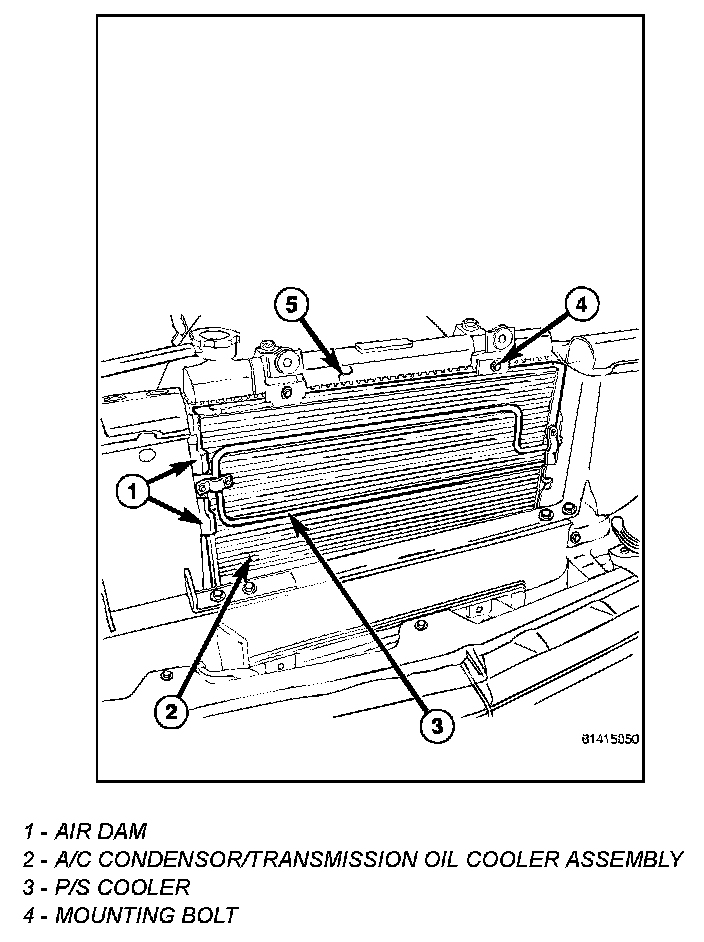 5

4

1

2

3

81415050

1 - AIR DAM
2 - A/C CONDENSOR/TRANSMISSION OIL COOLER ASSEMBLY
3 - P/S COOLER
4 - MOUNTING BOLT