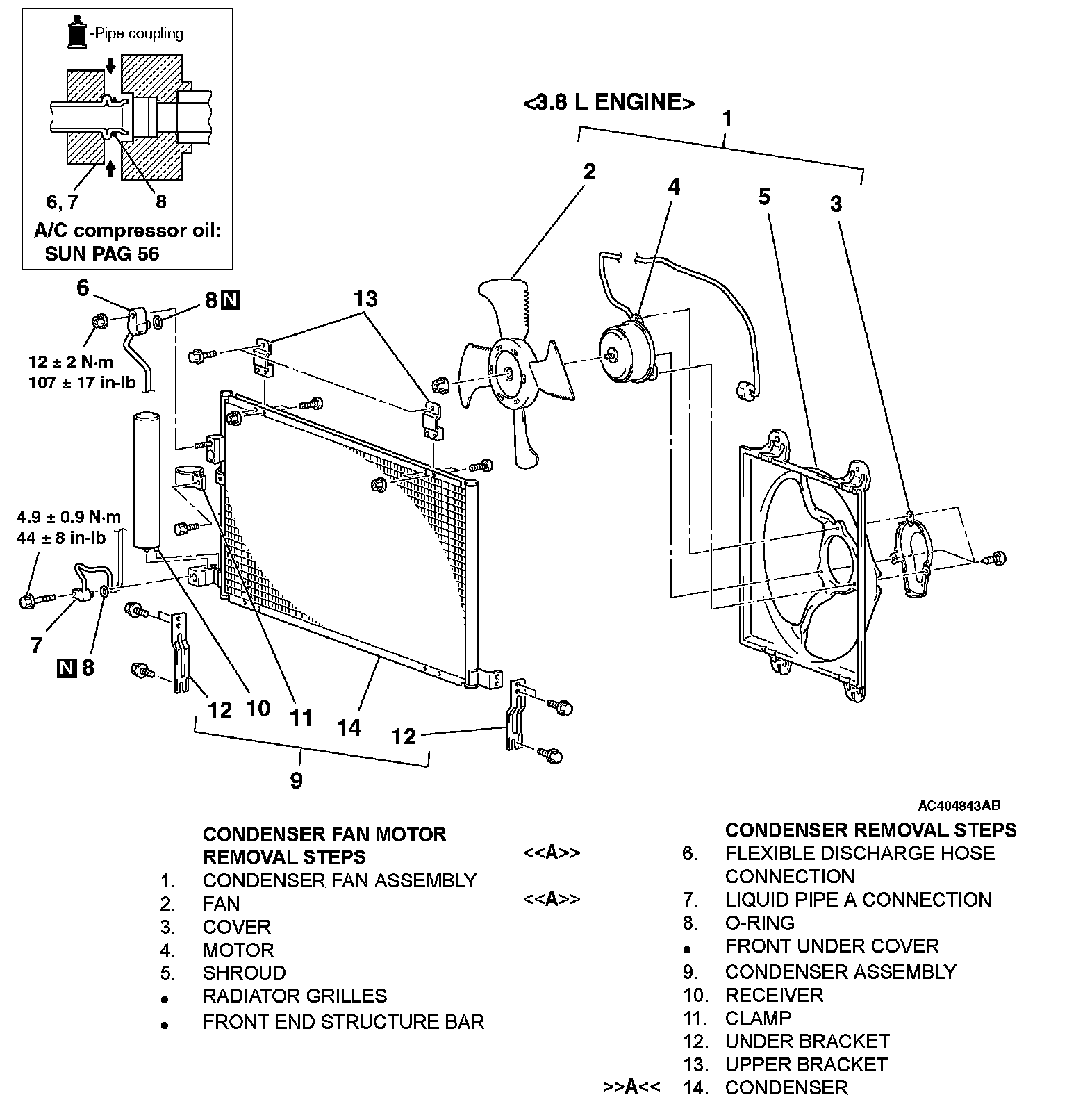 -Pipe coupling

6, 7

8

A/C compressor oil:
SUN PAG 56

<3.8 L ENGINE>

1

2

4

5

3

6

8 N

13

12 ± 2 N·m
107 ± 17 in-lb

4.9 ± 0.9 N·m
44 ± 8 in-lb

7

N 8

12

10

11

14

12

9

AC404843AB

CONDENSER FAN MOTOR REMOVAL STEPS
1. CONDENSER FAN ASSEMBLY
2. FAN
3. COVER
4. MOTOR
5. SHROUD
• RADIATOR GRILLES
• FRONT END STRUCTURE BAR

CONDENSER REMOVAL STEPS
<<A>> 6. FLEXIBLE DISCHARGE HOSE CONNECTION
<<A>> 7. LIQUID PIPE A CONNECTION
8. O-RING
• FRONT UNDER COVER
9. CONDENSER ASSEMBLY
10. RECEIVER
11. CLAMP
12. UNDER BRACKET
13. UPPER BRACKET
>>A<< 14. CONDENSER