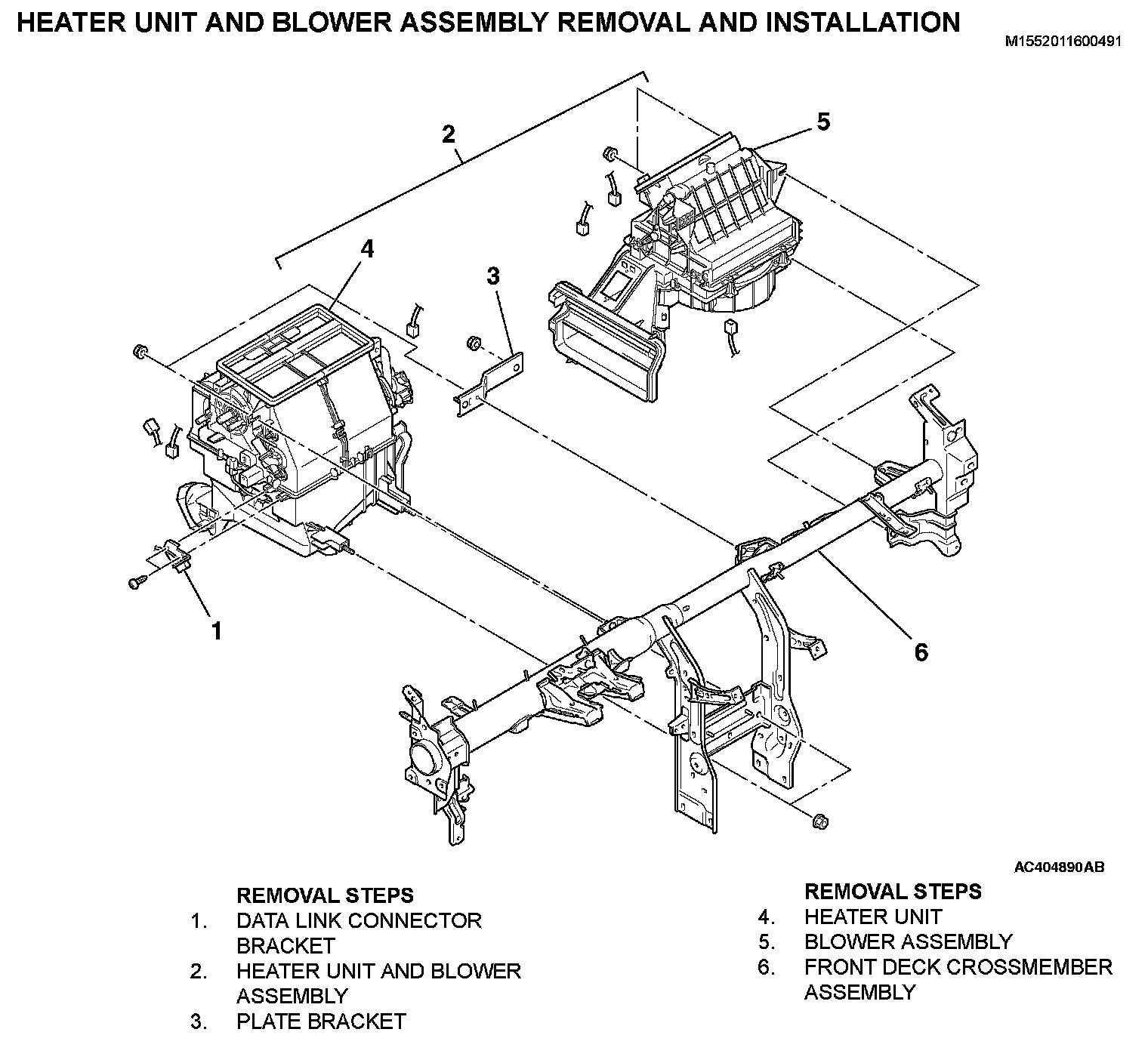 HEATER UNIT AND BLOWER ASSEMBLY REMOVAL AND INSTALLATION

M1552011600491

2
5
4
3
1
6

AC404890AB

REMOVAL STEPS
1. DATA LINK CONNECTOR BRACKET
2. HEATER UNIT AND BLOWER ASSEMBLY
3. PLATE BRACKET

REMOVAL STEPS
4. HEATER UNIT
5. BLOWER ASSEMBLY
6. FRONT DECK CROSSMEMBER ASSEMBLY