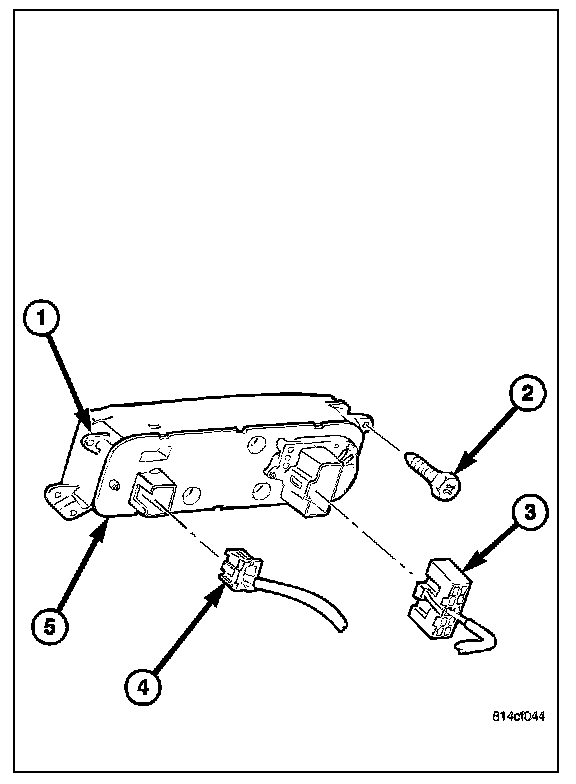 1
2
3
5
4
814cf044