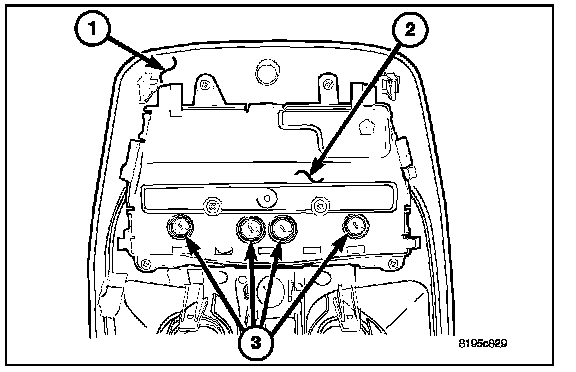 1
2
3
8195c829