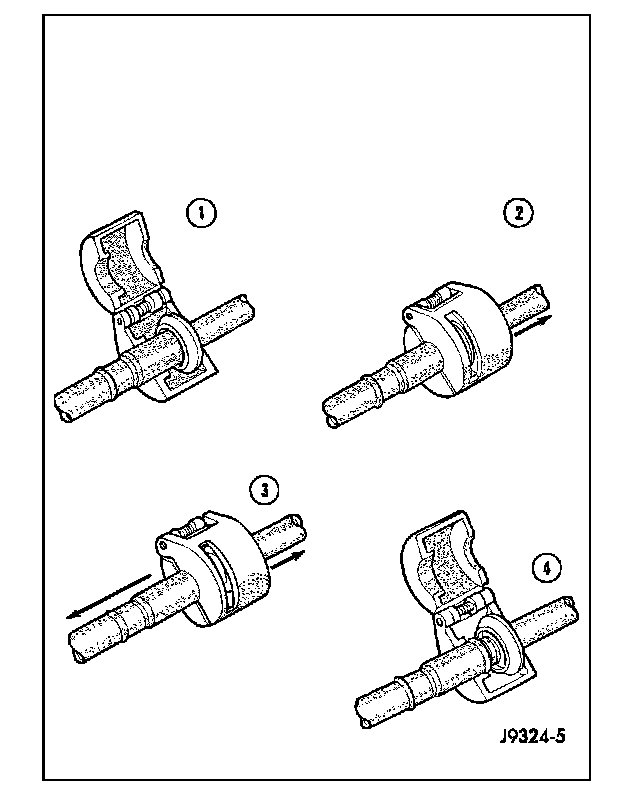 1
2
3
4
J9324-5