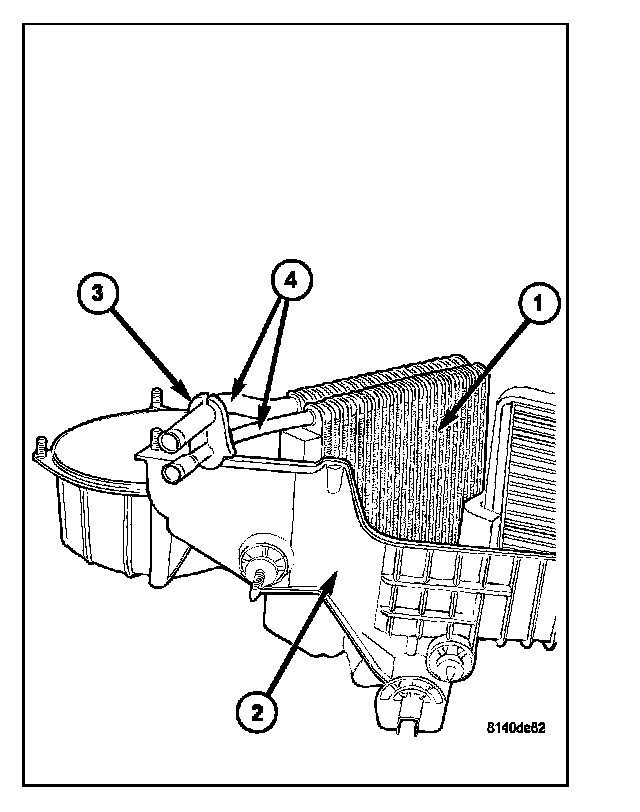 3
4
1
2
8140de82