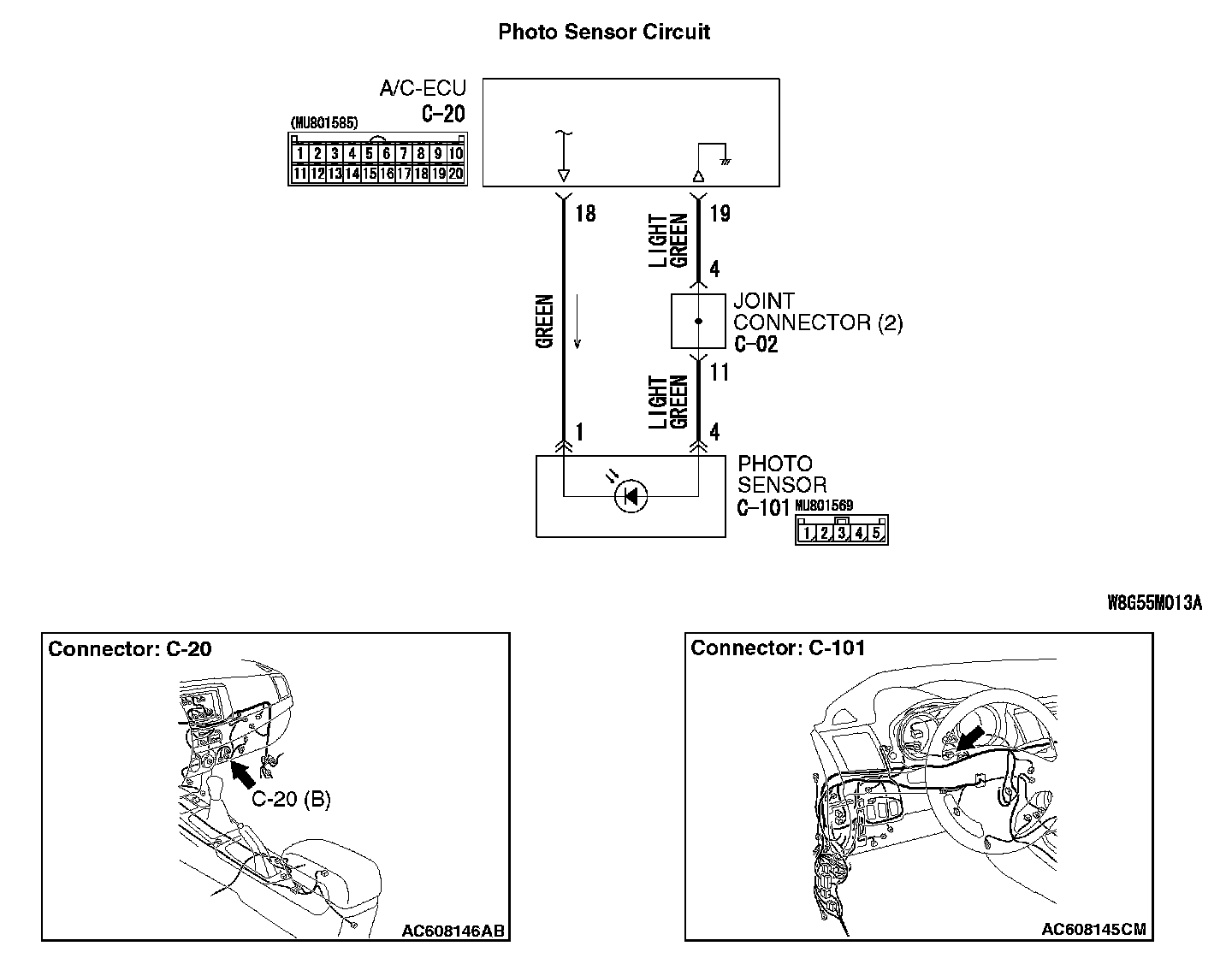 Photo Sensor Circuit

A/C-ECU
C-20

(MU801585)

| 1 | 2 | 3 | 4 | 5 | 6 | 7 | 8 | 9 | 10 |
|---|---|---|---|---|---|---|---|---|---|
| 11 | 12 | 13 | 14 | 15 | 16 | 17 | 18 | 19 | 20 |

18
19
LIGHT GREEN
4
GREEN
JOINT CONNECTOR (2)
C-02
11
LIGHT GREEN
1
4
PHOTO SENSOR
C-101
MU801569

| 1 | 2 | 3 | 4 | 5 |
|---|---|---|---|---|

W8G55M013A

Connector: C-20
C-20 (B)
AC608146AB

Connector: C-101
AC608145CM