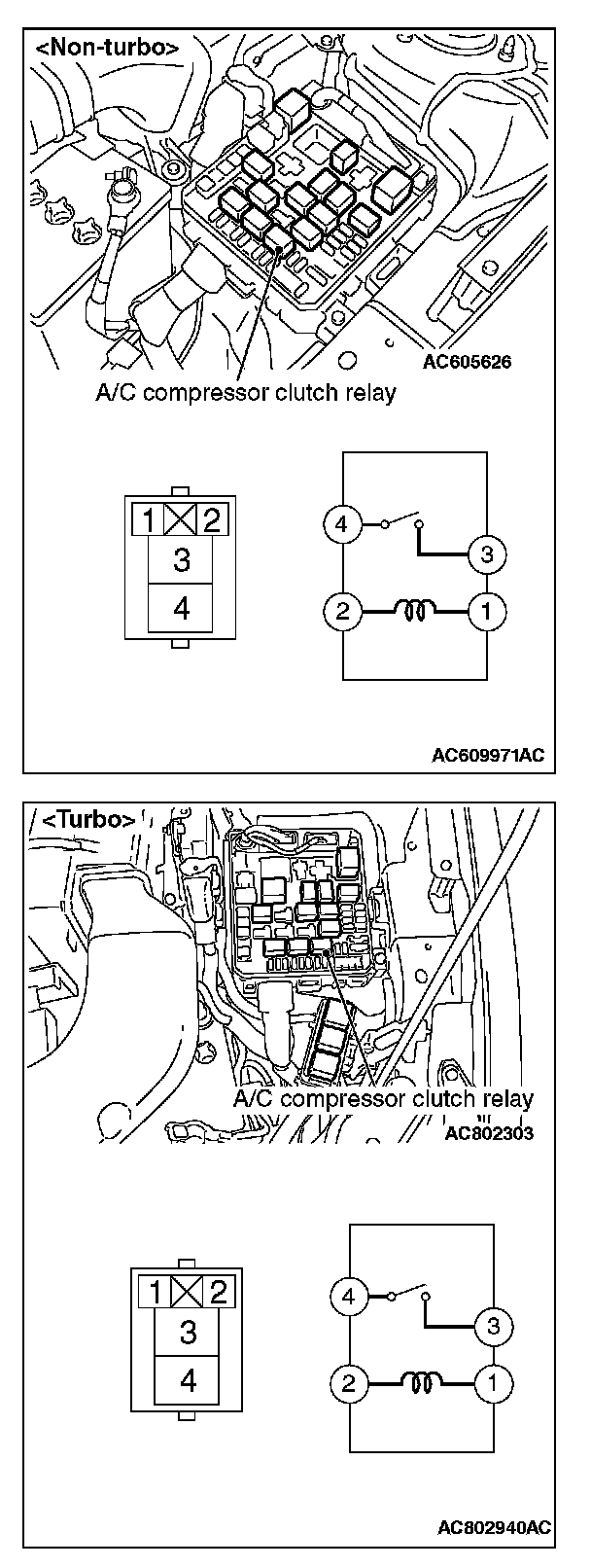 <Non-turbo>

AC605626

A/C compressor clutch relay

1 2
3
4

4
3
2
1

AC609971AC

<Turbo>

A/C compressor clutch relay
AC802303

1 2
3
4

4
3
2
1

AC802940AC