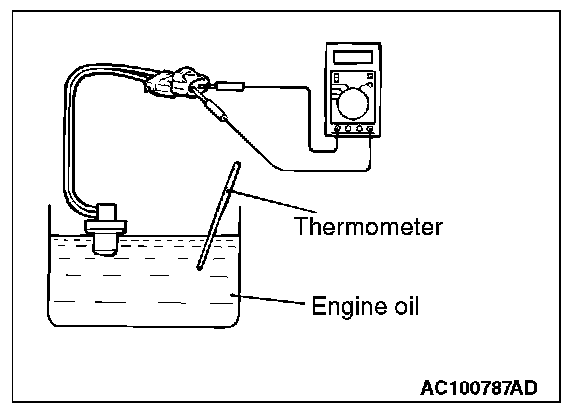 Thermometer

Engine oil

AC100787AD