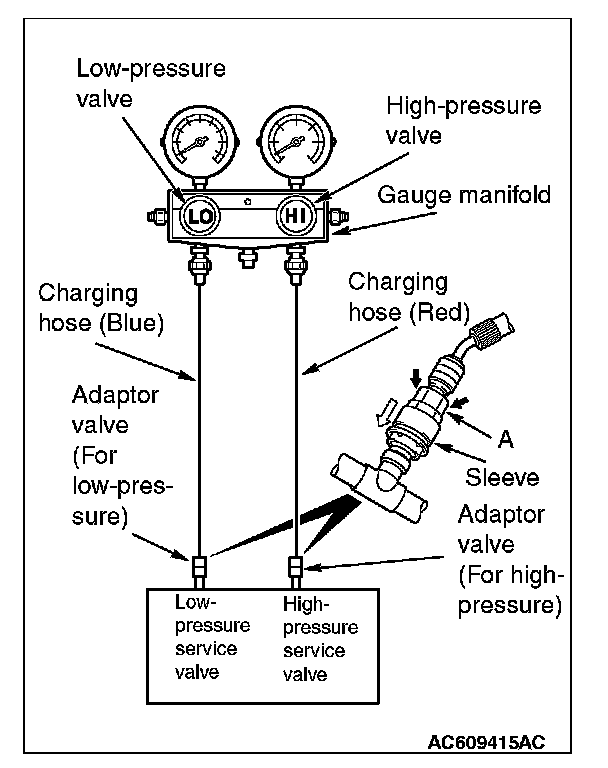 Low-pressure valve

High-pressure valve

LO

HI

Gauge manifold

Charging hose (Blue)

Charging hose (Red)

Adaptor valve (For low-pressure)

A

Sleeve

Adaptor valve (For high-pressure)

Low-pressure service valve

High-pressure service valve

AC609415AC