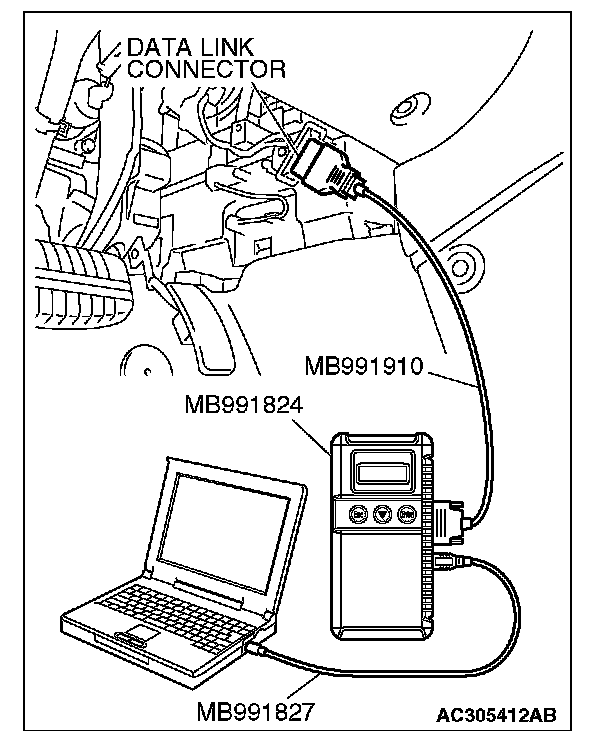 DATA LINK CONNECTOR

MB991910

MB991824

MB991827

AC305412AB