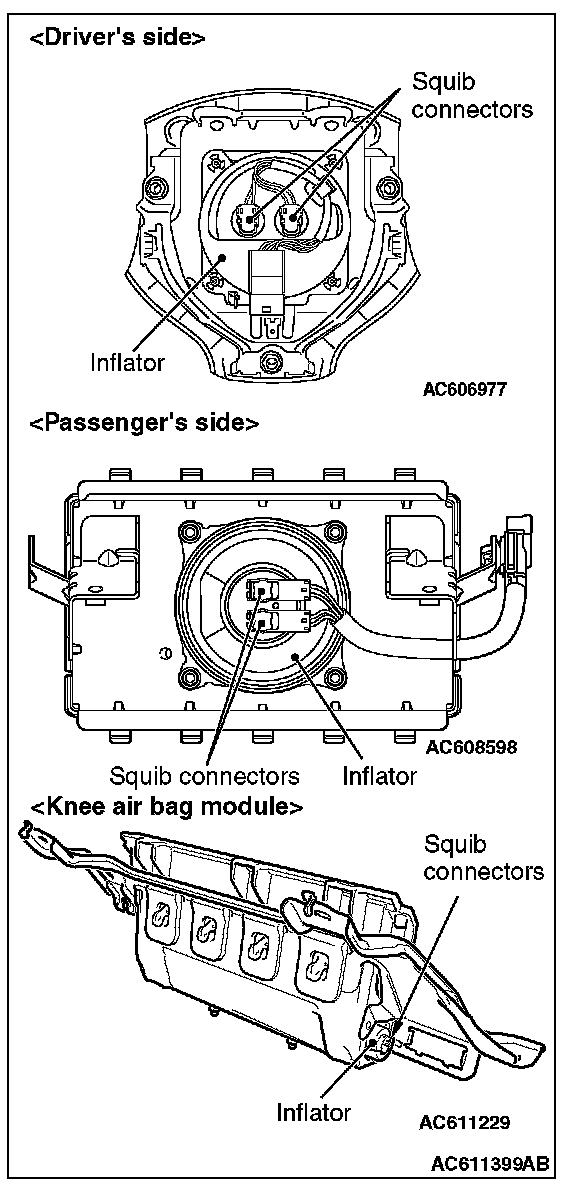 <Driver's side>

Squib connectors

Inflator

AC606977

<Passenger's side>

AC608598

Squib connectors

Inflator

<Knee air bag module>

Squib connectors

Inflator

AC611229

AC611399AB