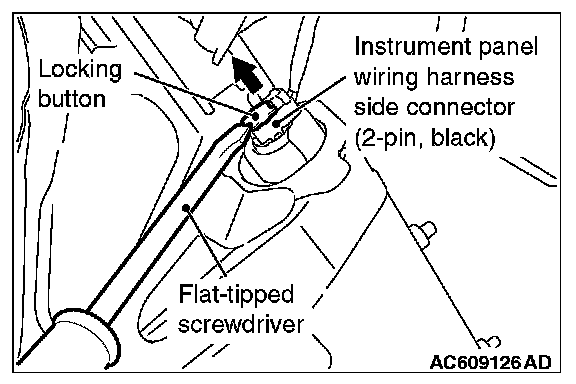 Locking button

Instrument panel wiring harness side connector (2-pin, black)

Flat-tipped screwdriver

AC609126 AD