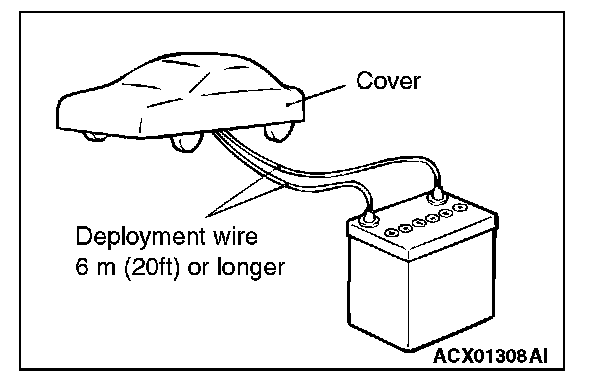 Cover

Deployment wire
6 m (20ft) or longer

ACX01308AI