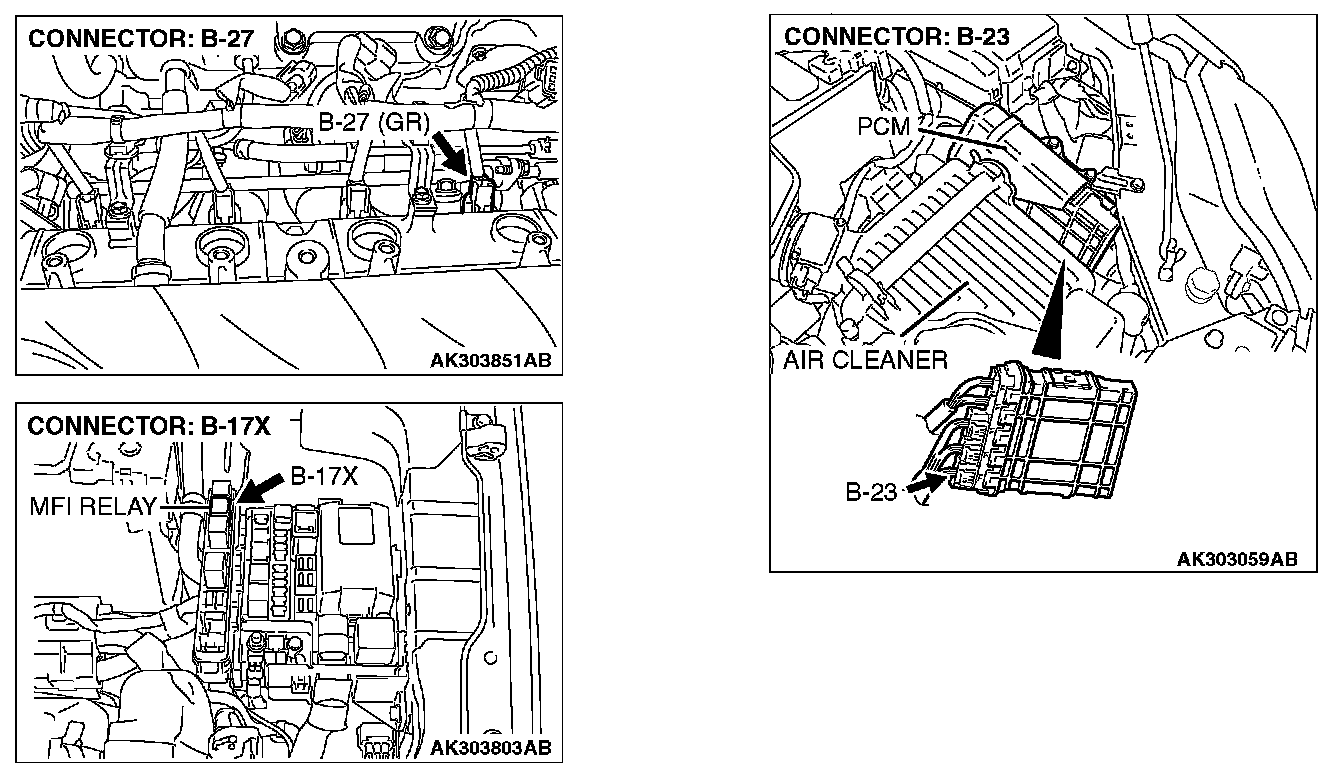 CONNECTOR: B-27

B-27 (GR)

AK303851AB

CONNECTOR: B-17X

B-17X

MFI RELAY

AK303803AB

CONNECTOR: B-23

PCM

AIR CLEANER

B-23

AK303059AB