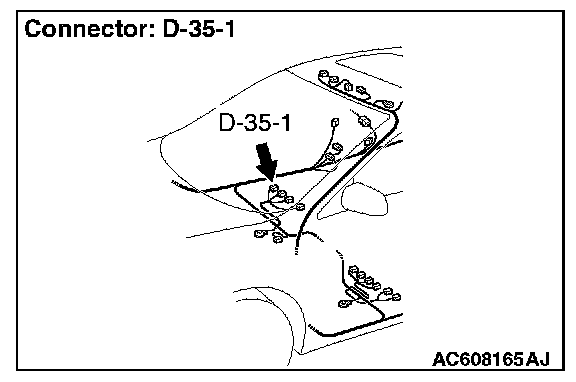 Connector: D-35-1

D-35-1

AC608165AJ