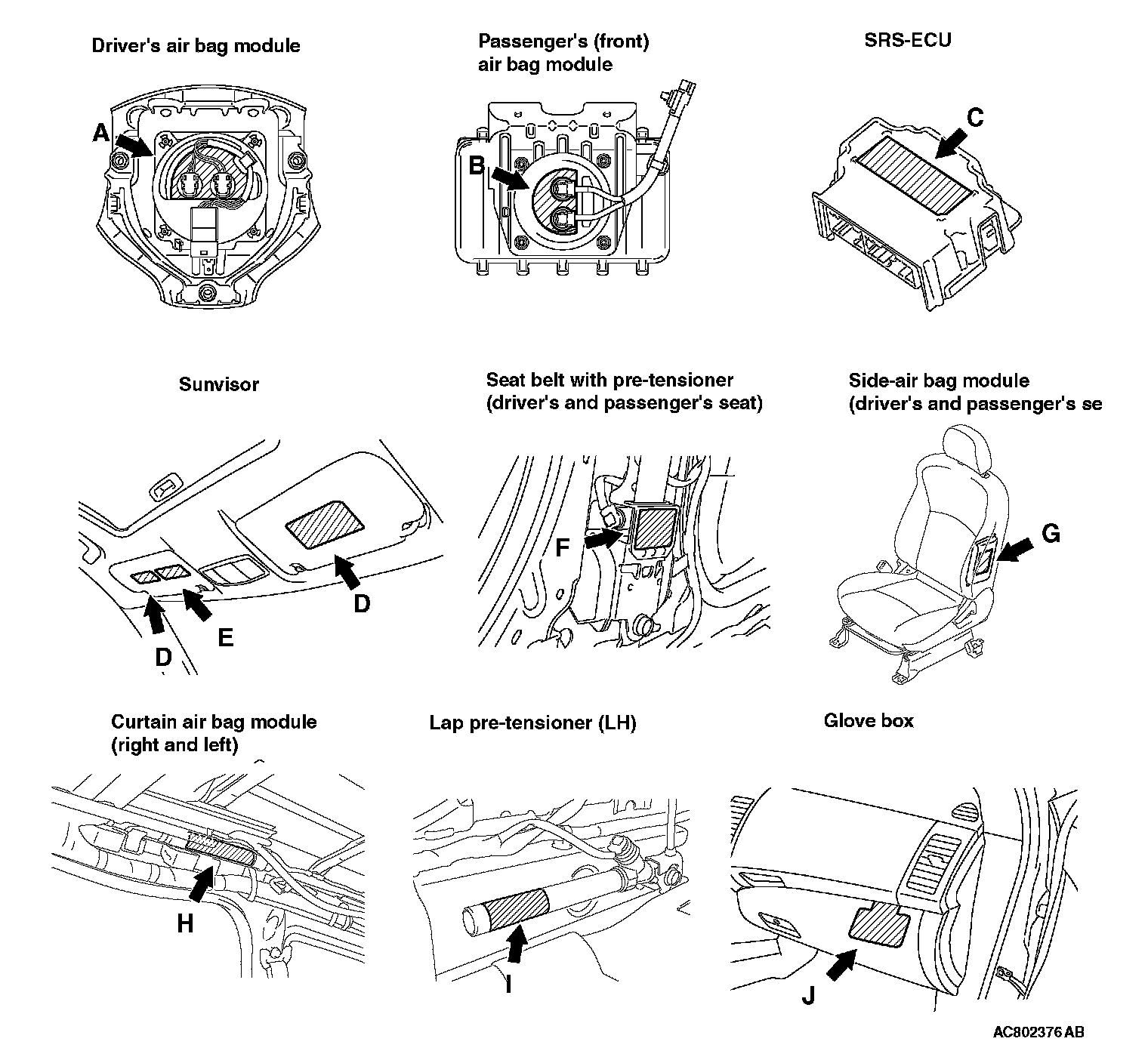 Driver's air bag module

A

Passenger's (front) air bag module

B

SRS-ECU

C

Sunvisor

D

E

D

Seat belt with pre-tensioner (driver's and passenger's seat)

F

Side-air bag module (driver's and passenger's se

G

Curtain air bag module (right and left)

H

Lap pre-tensioner (LH)

I

Glove box

J

AC802376 AB