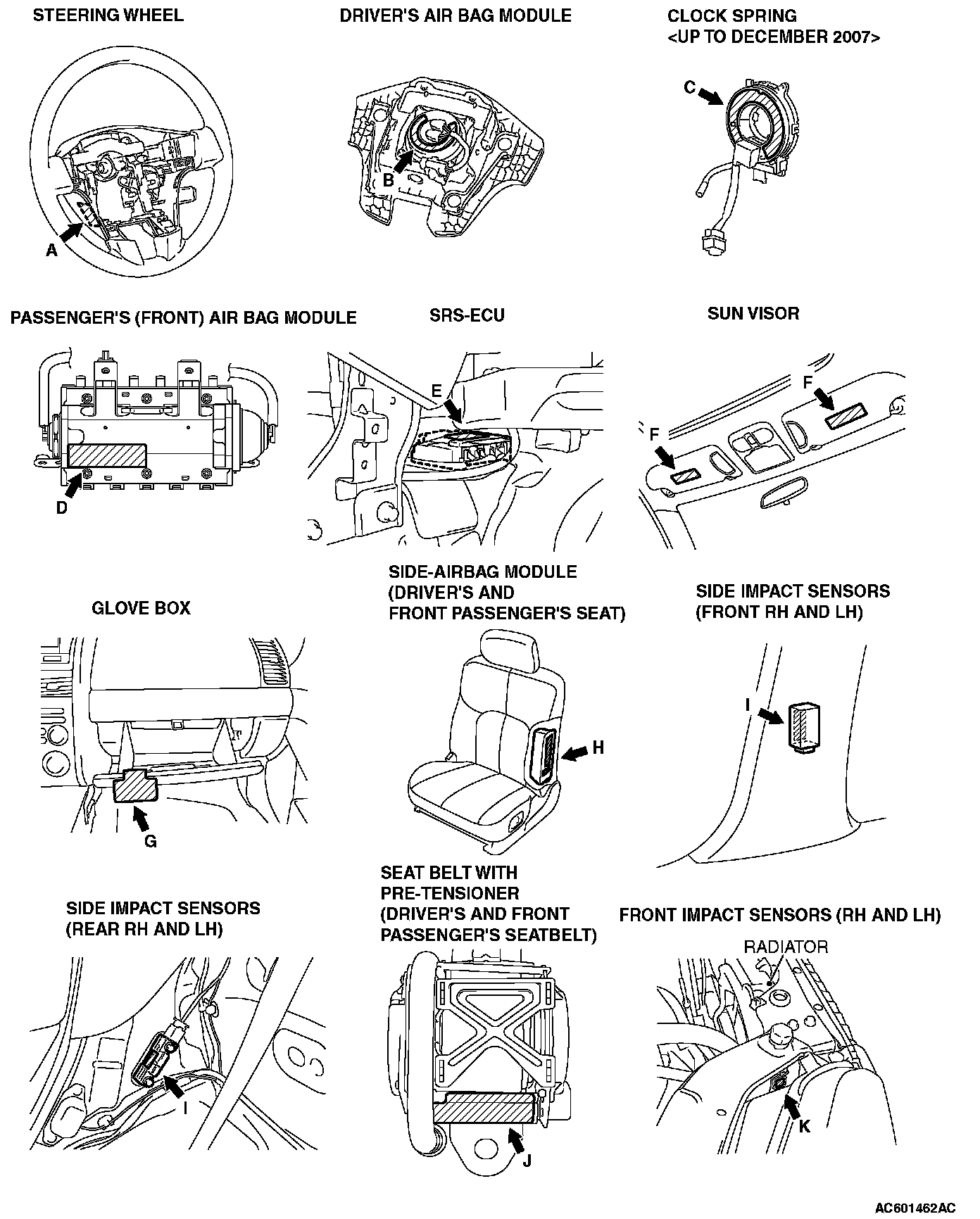 STEERING WHEEL

A

DRIVER'S AIR BAG MODULE

B

CLOCK SPRING
<UP TO DECEMBER 2007>

C

PASSENGER'S (FRONT) AIR BAG MODULE

D

SRS-ECU

E

SUN VISOR

F

F

GLOVE BOX

G

SIDE-AIRBAG MODULE
(DRIVER'S AND
FRONT PASSENGER'S SEAT)

H

SIDE IMPACT SENSORS
(FRONT RH AND LH)

I

SIDE IMPACT SENSORS
(REAR RH AND LH)

I

SEAT BELT WITH
PRE-TENSIONER
(DRIVER'S AND FRONT
PASSENGER'S SEATBELT)

J

FRONT IMPACT SENSORS (RH AND LH)

RADIATOR

K

AC601462AC