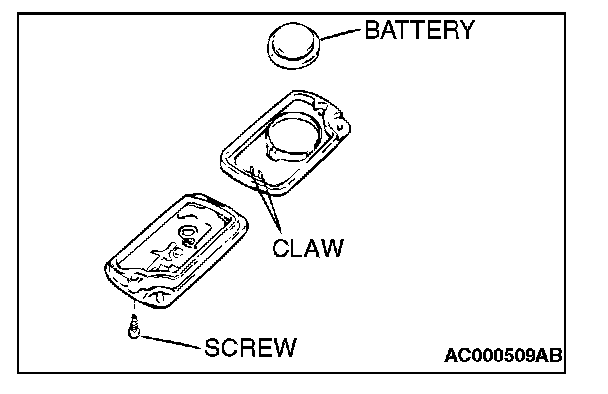 BATTERY

CLAW

SCREW

AC000509AB