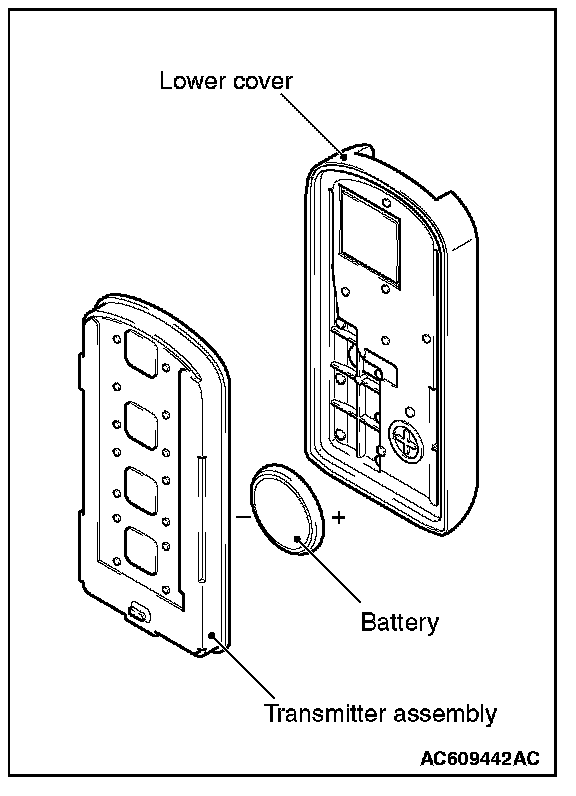 Lower cover

−

+

Battery

Transmitter assembly

AC609442AC