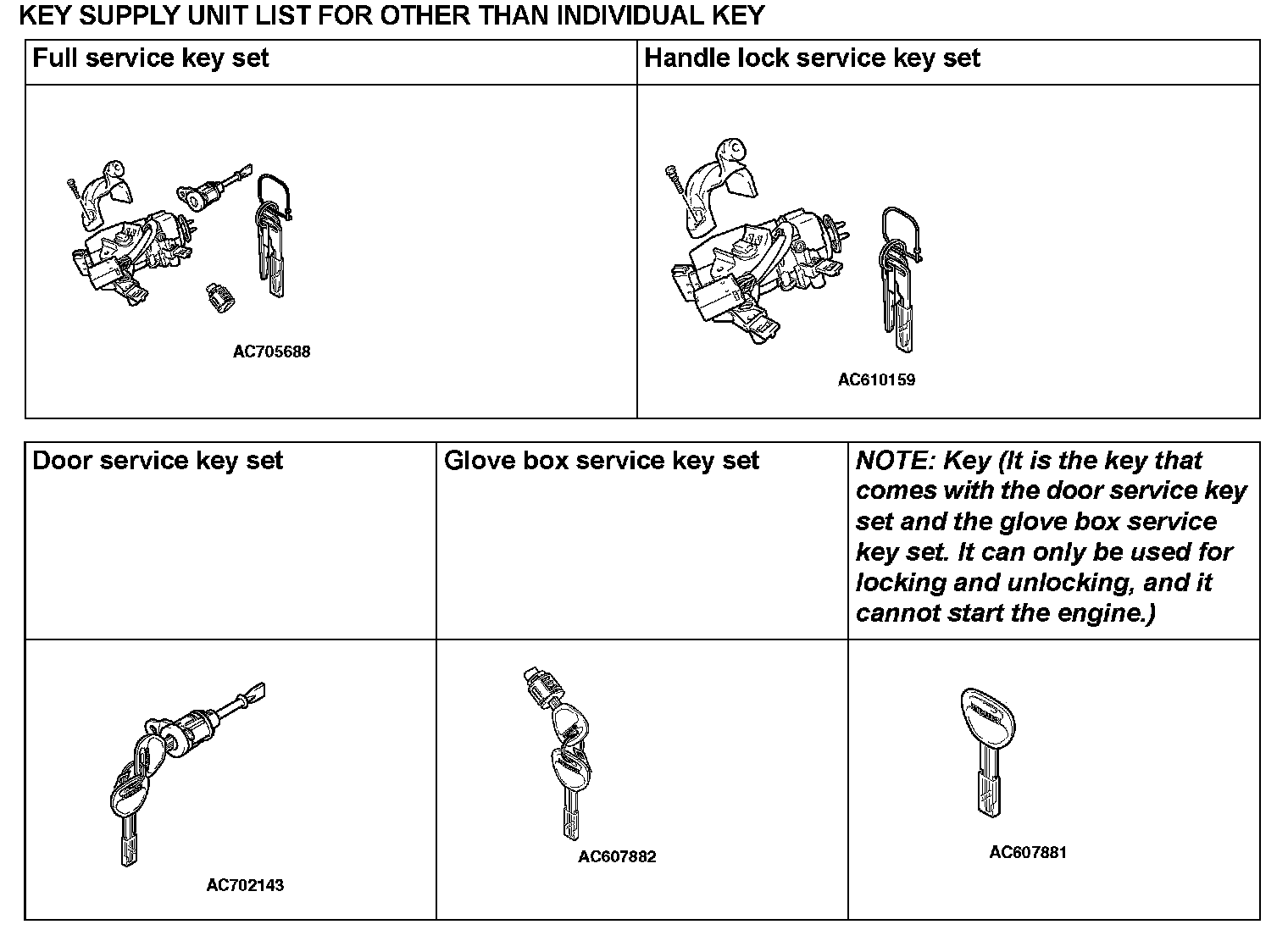 KEY SUPPLY UNIT LIST FOR OTHER THAN INDIVIDUAL KEY

| Full service key set | Handle lock service key set |
|---|---|
| AC705688 | AC610159 |

| Door service key set | Glove box service key set | NOTE: Key (It is the key that comes with the door service key set and the glove box service key set. It can only be used for locking and unlocking, and it cannot start the engine.) |
|---|---|---|
| AC702143 | AC607882 | AC607881 |