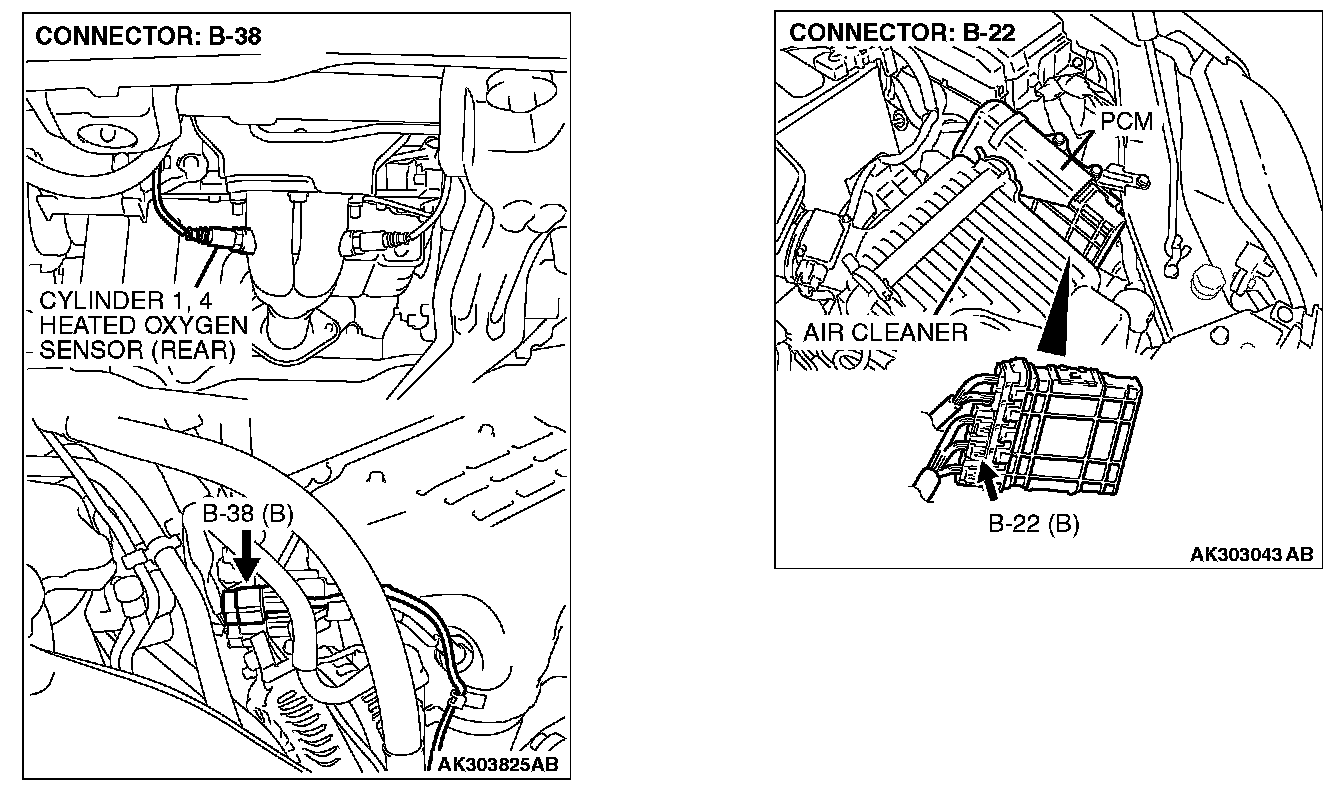 CONNECTOR: B-38

CYLINDER 1, 4 HEATED OXYGEN SENSOR (REAR)

B-38 (B)

AK303825AB

CONNECTOR: B-22

PCM

AIR CLEANER

B-22 (B)

AK303043 AB