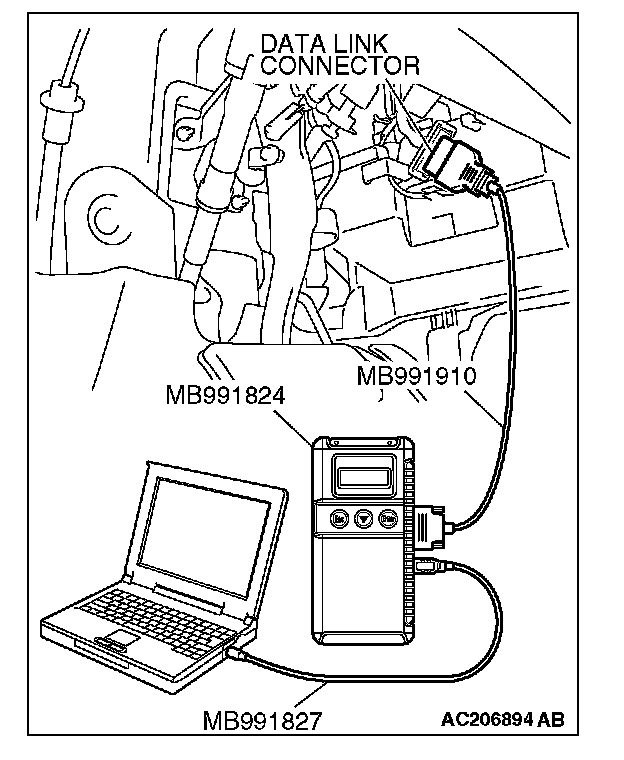 DATA LINK CONNECTOR

MB991910

MB991824

MB991827

AC206894 AB