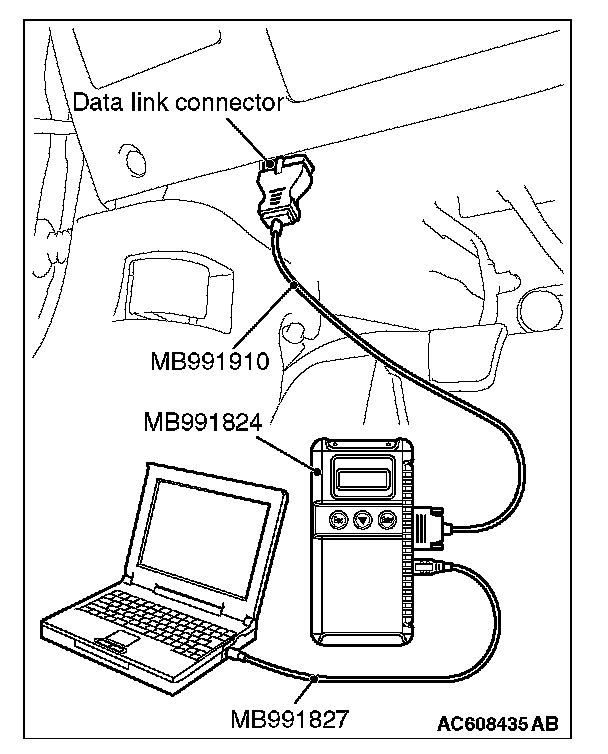 Data link connector

MB991910

MB991824

Esc

Enter

MB991827

AC608435 AB