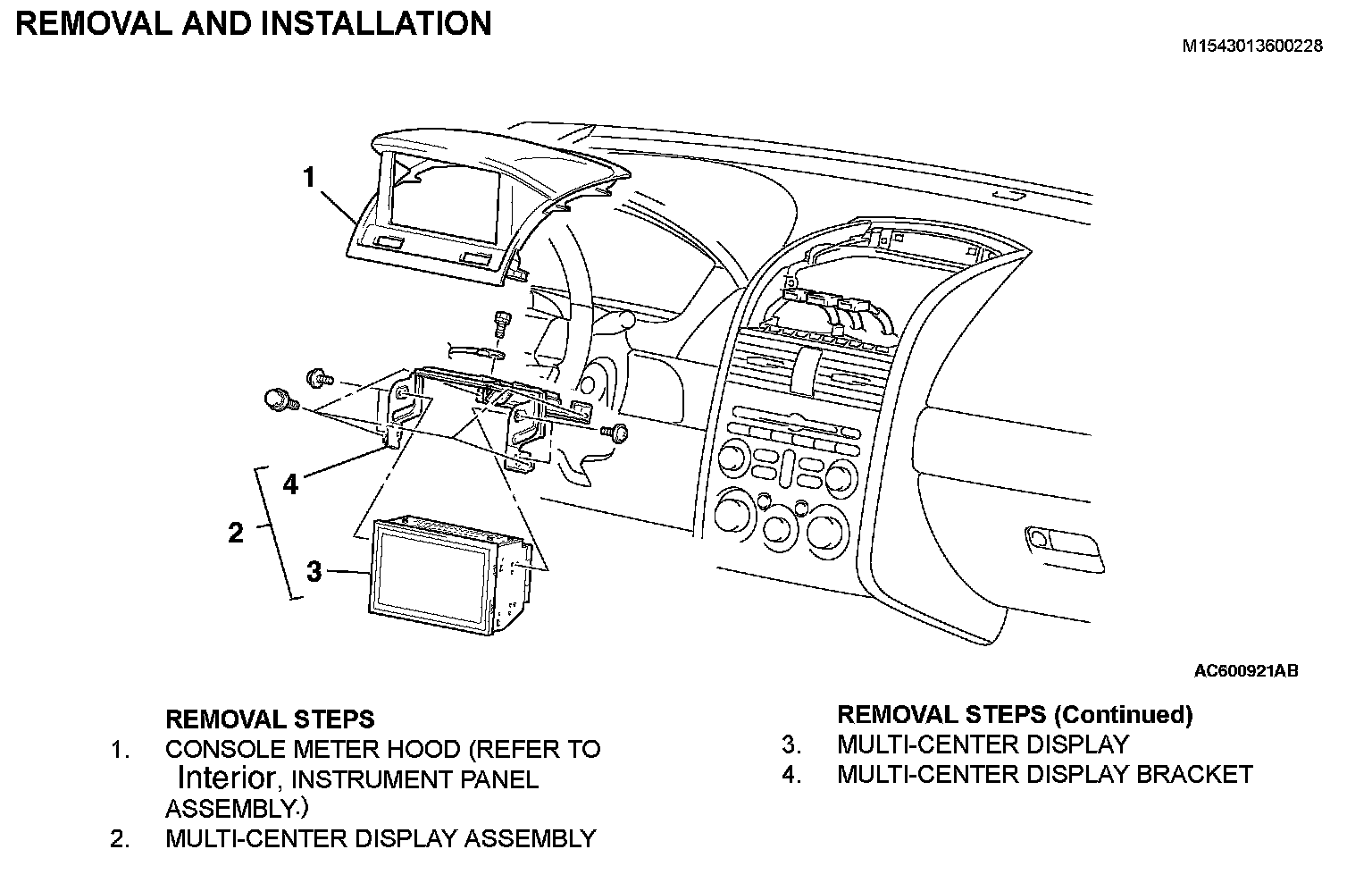 REMOVAL AND INSTALLATION

M1543013600228

1

4

2

3

AC600921AB

REMOVAL STEPS
1. CONSOLE METER HOOD (REFER TO Interior, INSTRUMENT PANEL ASSEMBLY.)
2. MULTI-CENTER DISPLAY ASSEMBLY

REMOVAL STEPS (Continued)
3. MULTI-CENTER DISPLAY
4. MULTI-CENTER DISPLAY BRACKET