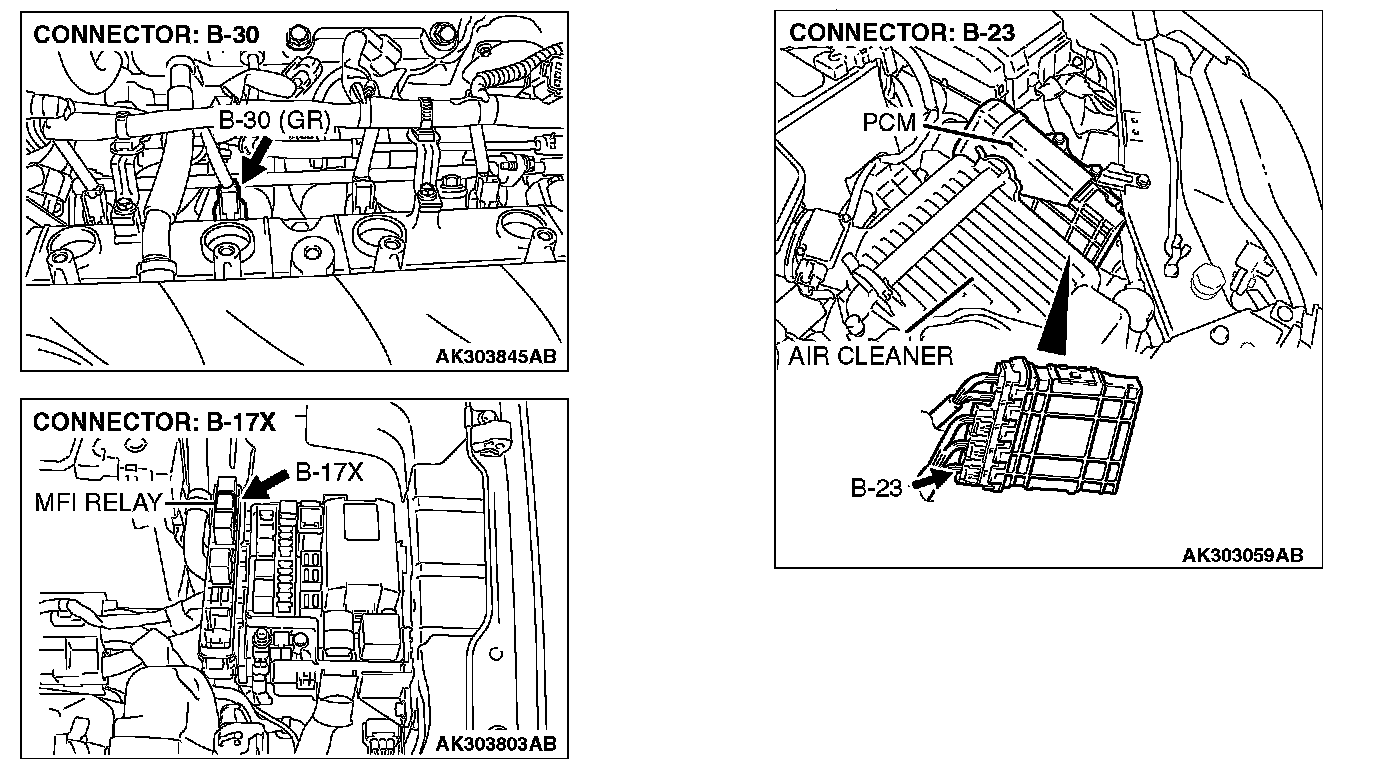 CONNECTOR: B-30

B-30 (GR)

AK303845AB

CONNECTOR: B-17X

B-17X

MFI RELAY

AK303803AB

CONNECTOR: B-23

PCM

AIR CLEANER

B-23

AK303059AB