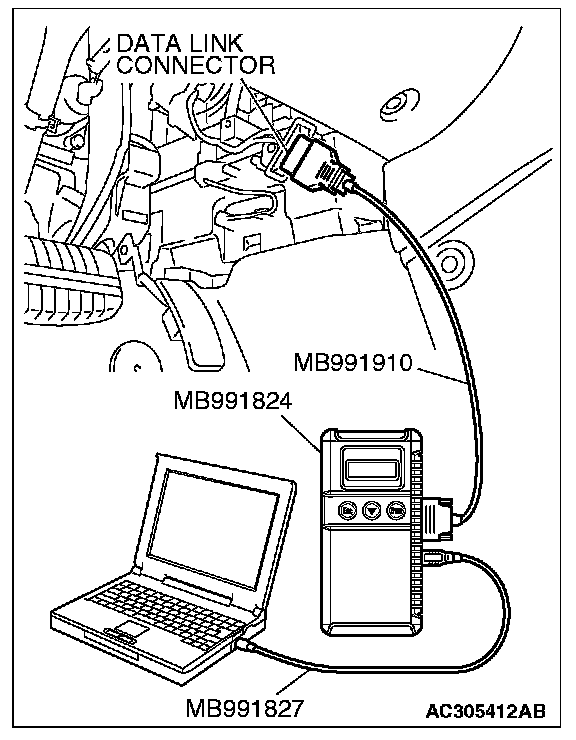 DATA LINK CONNECTOR

MB991910

MB991824

MB991827

AC305412AB