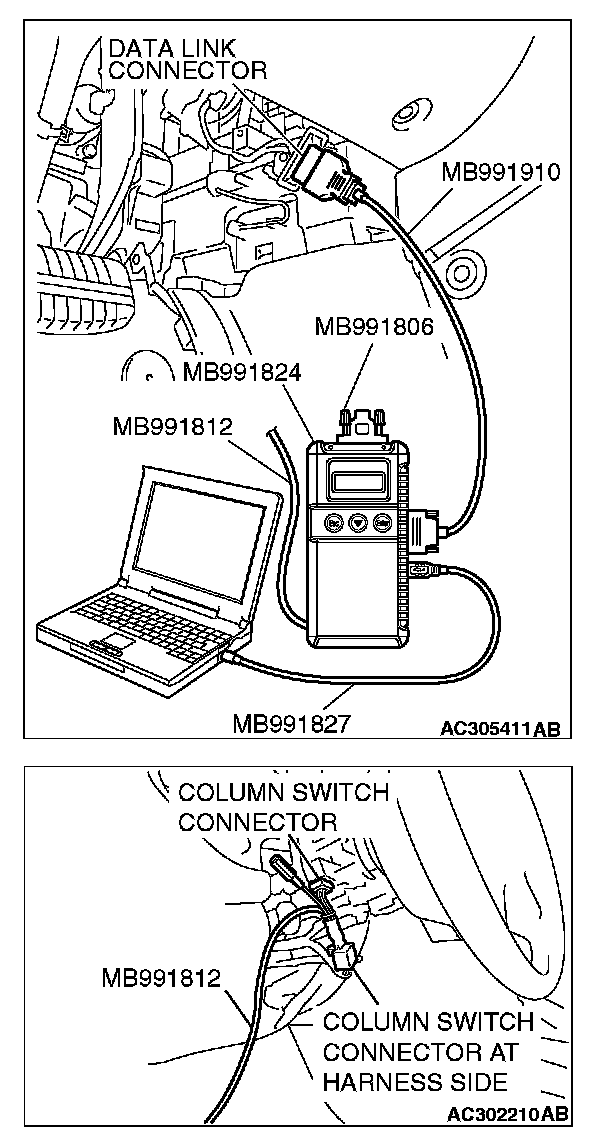 DATA LINK CONNECTOR

MB991910

MB991806

MB991824

MB991812

MB991827

AC305411AB

COLUMN SWITCH CONNECTOR

MB991812

COLUMN SWITCH CONNECTOR AT HARNESS SIDE

AC302210AB